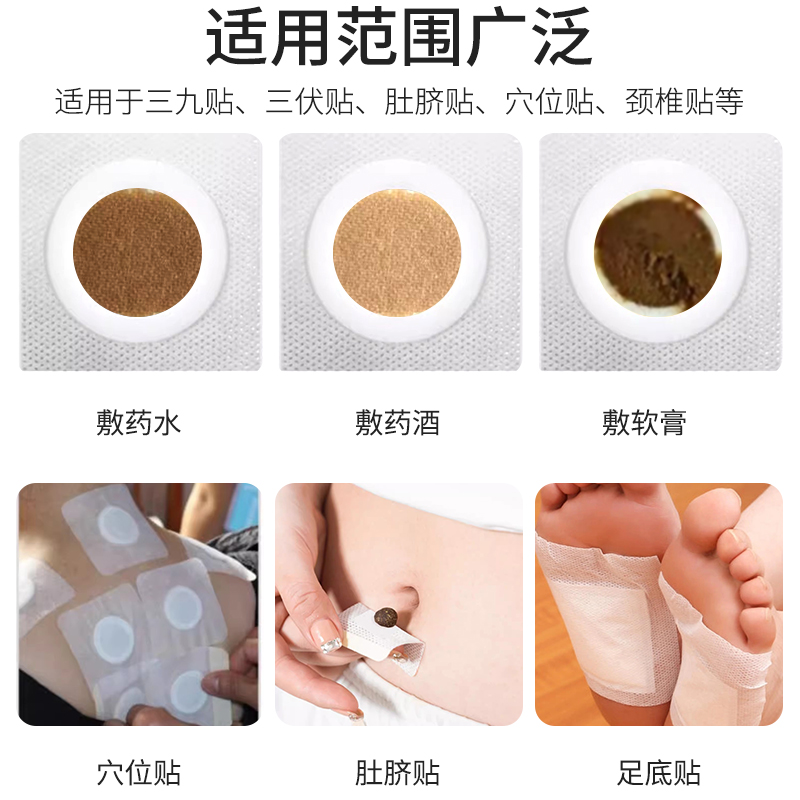 适用范围广泛

适用于三九贴、三伏贴、肚脐贴、穴位贴、颈椎贴等

敷药水

敷药酒

敷软膏

穴位贴

肚脐贴

足底贴