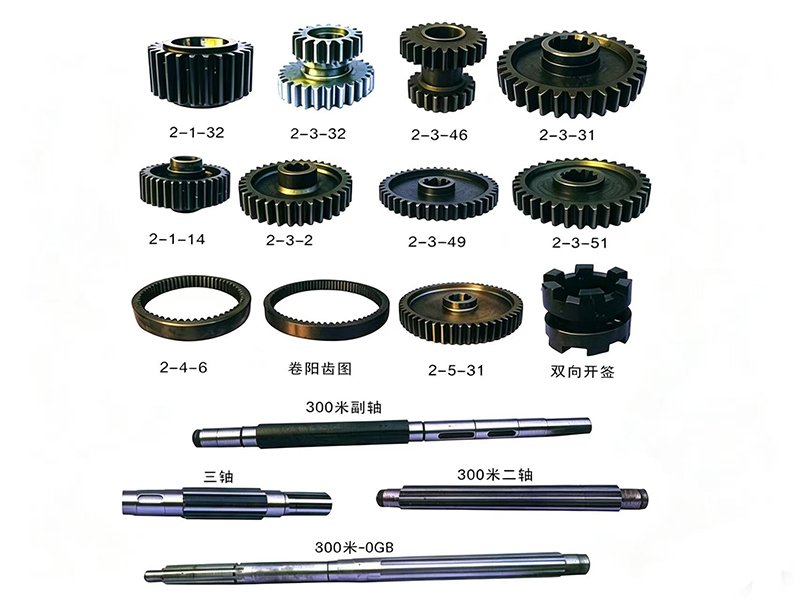 2-1-32
2-3-32
2-3-46
2-3-31

2-1-14
2-3-2
2-3-49
2-3-51

2-4-6
卷阳齿图
2-5-31
双向开签

300米副轴

三轴
300米二轴

300米-0GB