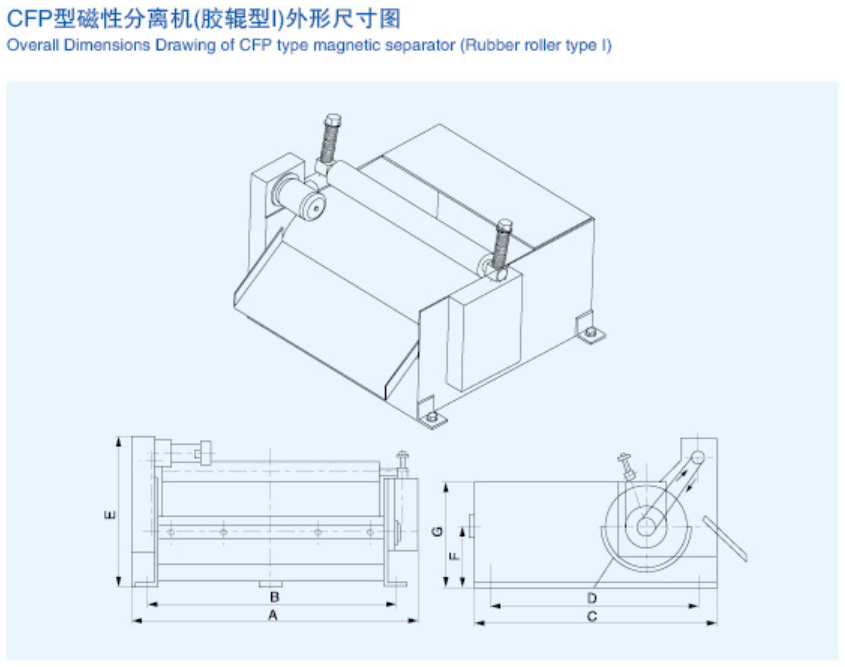 CFP型磁性分离机(胶辊型I)外形尺寸图
Overall Dimensions Drawing of CFP type magnetic separator (Rubber roller type I)

E
B
A
G
F
D
C