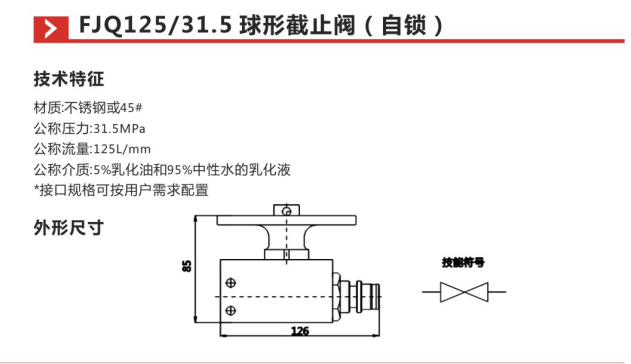 FJQ125/31.5 球形截止阀（自锁）

技术特征

材质:不锈钢或45#
公称压力:31.5MPa
公称流量:125L/mm
公称介质:5%乳化油和95%中性水的乳化液
*接口规格可按用户需求配置

外形尺寸

85

126

技能符号