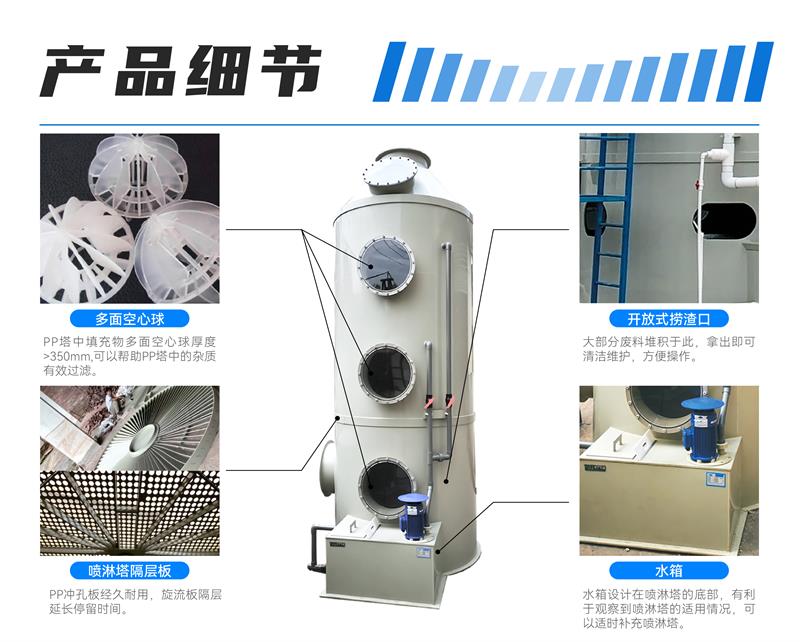 产品细节

多面空心球

PP塔中填充物多面空心球厚度>350mm,可以帮助PP塔中的杂质有效过滤。

喷淋塔隔层板

PP冲孔板经久耐用，旋流板隔层延长停留时间。

开放式捞渣口

大部分废料堆积于此，拿出即可清洁维护，方便操作。

水箱

水箱设计在喷淋塔的底部，有利于观察到喷淋塔的适用情况，可以适时补充喷淋塔。