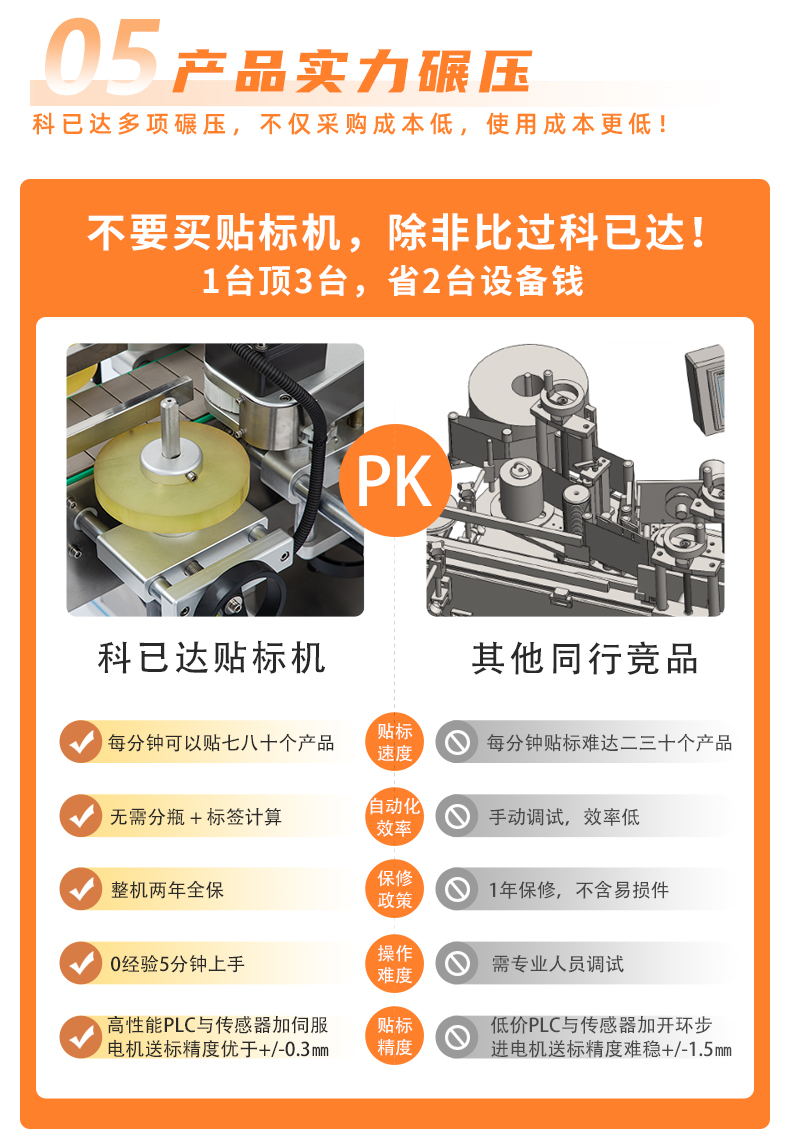 05 产品实力碾压

科已达多项碾压，不仅采购成本低，使用成本更低！

不要买贴标机，除非比过科已达！
1台顶3台，省2台设备钱

PK

科已达贴标机

其他同行竞品

| 科已达贴标机 | | 其他同行竞品 |
|---|---|---|
| 每分钟可以贴七八十个产品 | 贴标速度 | 每分钟贴标难达二三十个产品 |
| 无需分瓶＋标签计算 | 自动化效率 | 手动调试，效率低 |
| 整机两年全保 | 保修政策 | 1年保修，不含易损件 |
| 0经验5分钟上手 | 操作难度 | 需专业人员调试 |
| 高性能PLC与传感器加伺服电机送标精度优于+/-0.3㎜ | 贴标精度 | 低价PLC与传感器加开环步进电机送标精度难稳+/-1.5㎜ |