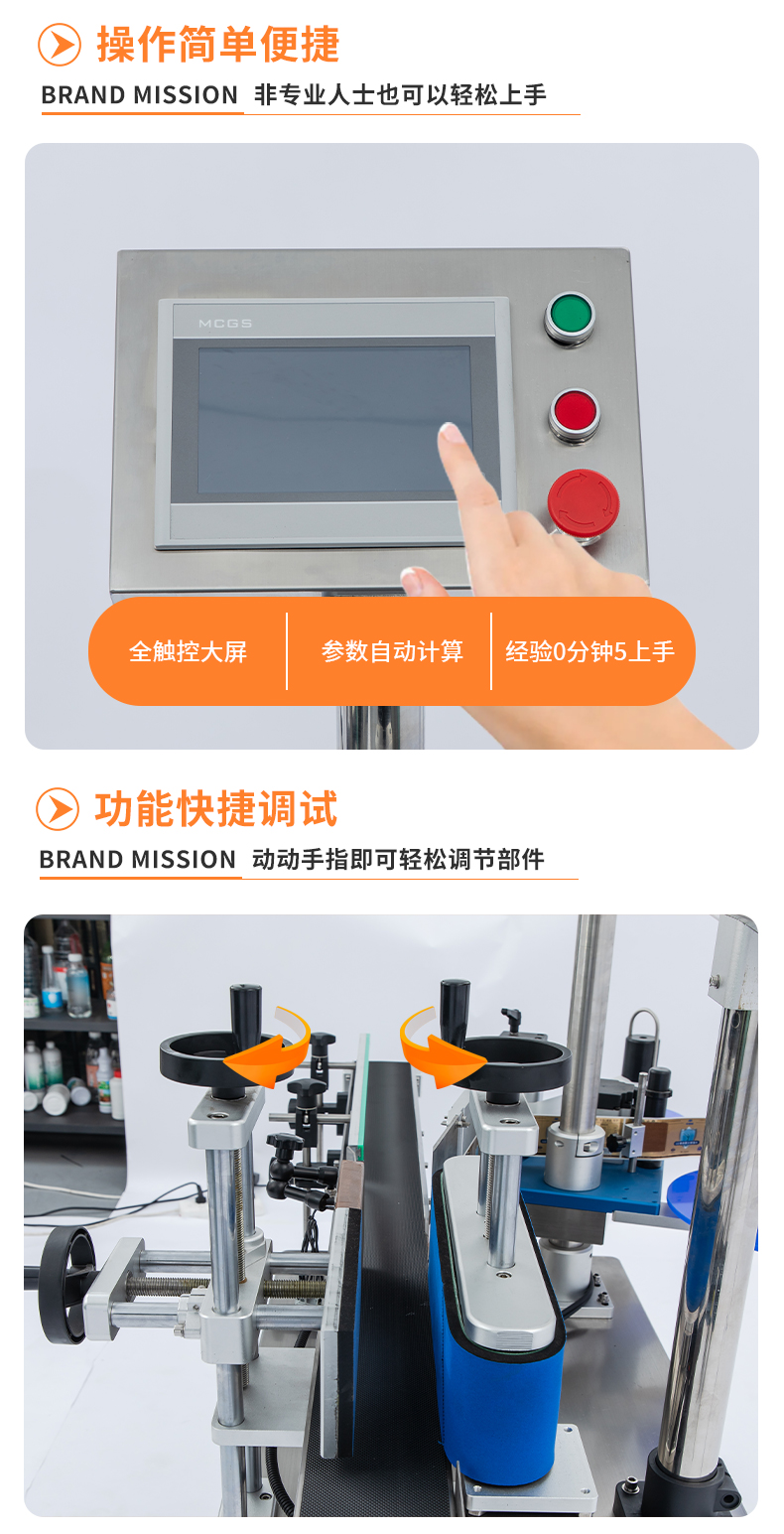 操作简单便捷

BRAND MISSION 非专业人士也可以轻松上手

MCGS

全触控大屏

参数自动计算

经验0分钟5上手

功能快捷调试

BRAND MISSION 动动手指即可轻松调节部件