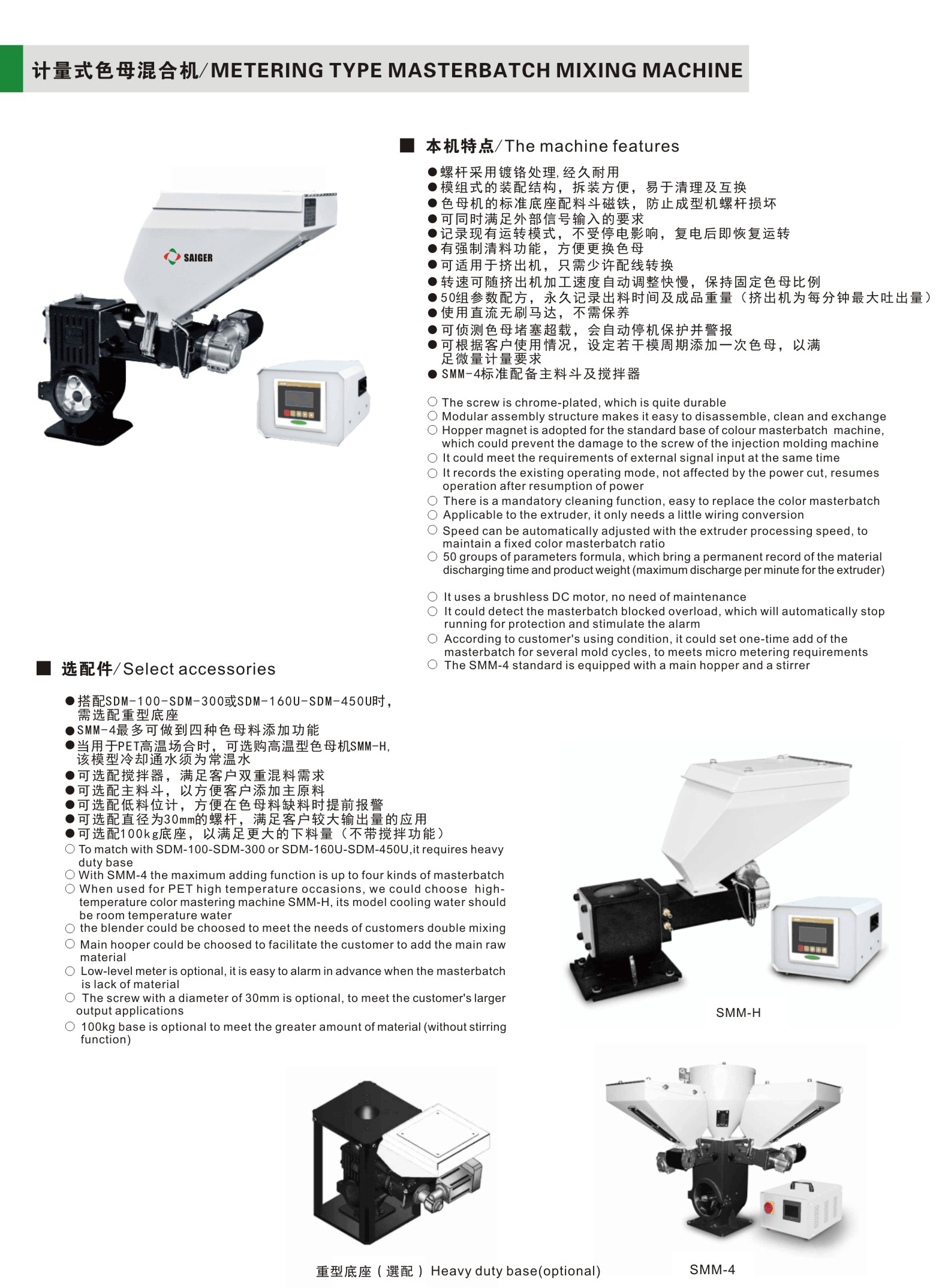 计量式色母混合机/METERING TYPE MASTERBATCH MIXING MACHINE

SAIGER

■ 本机特点/The machine features

●螺杆采用镀铬处理，经久耐用
●模组式的装配结构，拆装方便，易于清理及互换
●色母机的标准底座配料斗磁铁，防止成型机螺杆损坏
●可同时满足外部信号输入的要求
●记录现有运转模式，不受停电影响，复电后即恢复运转
●有强制清料功能，方便更换色母
●可适用于挤出机，只需少许配线转换
●转速可随挤出机加工速度自动调整快慢，保持固定色母比例
●50组参数配方，永久记录出料时间及成品重量（挤出机为每分钟最大吐出量）
●使用直流无刷马达，不需保养
●可侦测色母堵塞超载，会自动停机保护并警报
●可根据客户使用情况，设定若干模周期添加一次色母，以满足微量计量要求
●SMM-4标准配备主料斗及搅拌器

○ The screw is chrome-plated, which is quite durable
○ Modular assembly structure makes it easy to disassemble, clean and exchange
○ Hopper magnet is adopted for the standard base of colour masterbatch machine, which could prevent the damage to the screw of the injection molding machine
○ It could meet the requirements of external signal input at the same time
○ It records the existing operating mode, not affected by the power cut, resumes operation after resumption of power
○ There is a mandatory cleaning function, easy to replace the color masterbatch
○ Applicable to the extruder, it only needs a little wiring conversion
○ Speed can be automatically adjusted with the extruder processing speed, to maintain a fixed color masterbatch ratio
○ 50 groups of parameters formula, which bring a permanent record of the material discharging time and product weight (maximum discharge per minute for the extruder)

○ It uses a brushless DC motor, no need of maintenance
○ It could detect the masterbatch blocked overload, which will automatically stop running for protection and stimulate the alarm
○ According to customer's using condition, it could set one-time add of the masterbatch for several mold cycles, to meets micro metering requirements
○ The SMM-4 standard is equipped with a main hopper and a stirrer

■ 选配件/Select accessories

●搭配SDM-100-SDM-300或SDM-160U-SDM-450U时，需选配重型底座
●SMM-4最多可做到四种色母料添加功能
●当用于PET高温场合时，可选购高温型色母机SMM-H，该模型冷却通水须为常温水
●可选配搅拌器，满足客户双重混料需求
●可选配主料斗，以方便客户添加主原料
●可选配低料位计，方便在色母料缺料时提前报警
●可选配直径为30mm的螺杆，满足客户较大输出量的应用
●可选配100kg底座，以满足更大的下料量（不带搅拌功能）
○ To match with SDM-100-SDM-300 or SDM-160U-SDM-450U,it requires heavy duty base
○ With SMM-4 the maximum adding function is up to four kinds of masterbatch
○ When used for PET high temperature occasions, we could choose high-temperature color mastering machine SMM-H, its model cooling water should be room temperature water
○ the blender could be choosed to meet the needs of customers double mixing
○ Main hooper could be choosed to facilitate the customer to add the main raw material
○ Low-level meter is optional, it is easy to alarm in advance when the masterbatch is lack of material
○ The screw with a diameter of 30mm is optional, to meet the customer's larger output applications
○ 100kg base is optional to meet the greater amount of material (without stirring function)

SMM-H

重型底座（選配）Heavy duty base(optional)

SMM-4