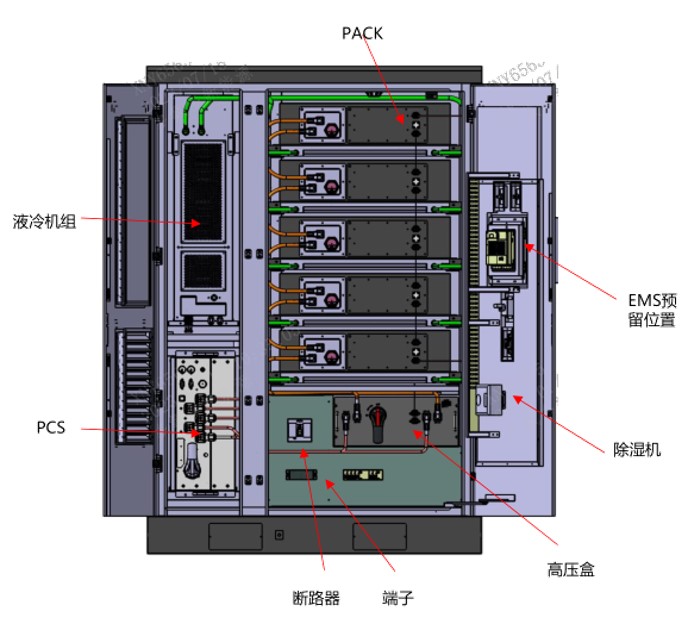 PACK

液冷机组

EMS预留位置

PCS

除湿机

高压盒

断路器

端子