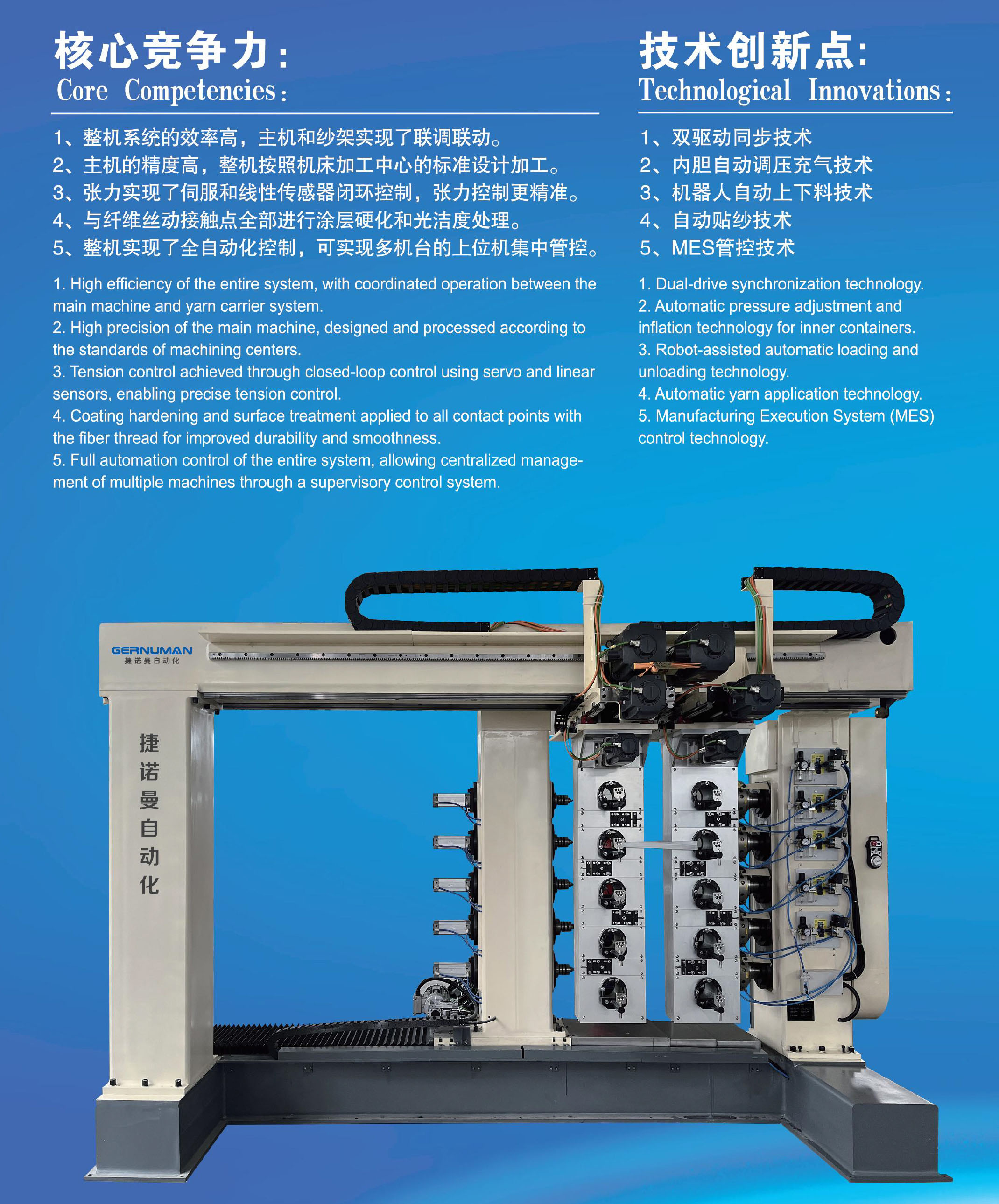 核心竞争力：
Core Competencies：

1、整机系统的效率高，主机和纱架实现了联调联动。
2、主机的精度高，整机按照机床加工中心的标准设计加工。
3、张力实现了伺服和线性传感器闭环控制，张力控制更精准。
4、与纤维丝动接触点全部进行涂层硬化和光洁度处理。
5、整机实现了全自动化控制，可实现多机台的上位机集中管控。

1. High efficiency of the entire system, with coordinated operation between the main machine and yarn carrier system.
2. High precision of the main machine, designed and processed according to the standards of machining centers.
3. Tension control achieved through closed-loop control using servo and linear sensors, enabling precise tension control.
4. Coating hardening and surface treatment applied to all contact points with the fiber thread for improved durability and smoothness.
5. Full automation control of the entire system, allowing centralized management of multiple machines through a supervisory control system.

技术创新点：
Technological Innovations：

1、双驱动同步技术
2、内胆自动调压充气技术
3、机器人自动上下料技术
4、自动贴纱技术
5、MES管控技术

1. Dual-drive synchronization technology.
2. Automatic pressure adjustment and inflation technology for inner containers.
3. Robot-assisted automatic loading and unloading technology.
4. Automatic yarn application technology.
5. Manufacturing Execution System (MES) control technology.

GERNUMAN
捷诺曼自动化

捷诺曼自动化