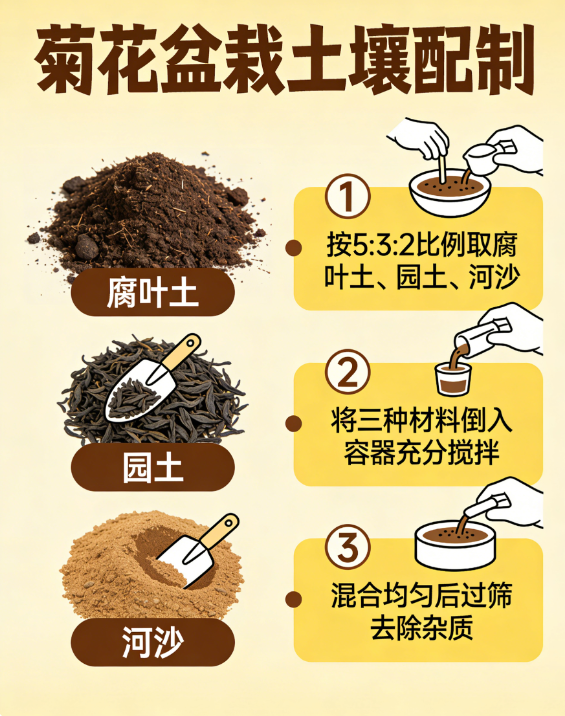 菊花盆栽土壤配制

腐叶土

园土

河沙

1
按5:3:2比例取腐叶土、园土、河沙

2
将三种材料倒入容器充分搅拌

3
混合均匀后过筛去除杂质