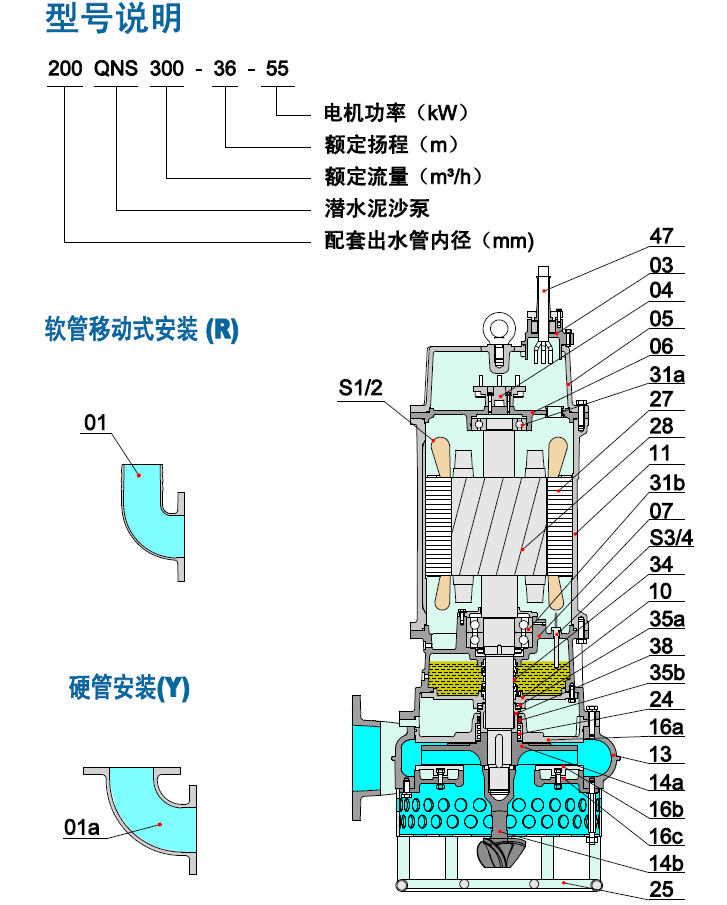 型号说明

200 QNS 300 - 36 - 55

电机功率（kW）
额定扬程（m）
额定流量（m³/h）
潜水泥沙泵
配套出水管内径（mm）

软管移动式安装 (R)

01

硬管安装(Y)

01a

S1/2

47
03
04
05
06
31a
27
28
11
31b
07
S3/4
34
10
35a
38
35b
24
16a
13
14a
16b
16c
14b
25