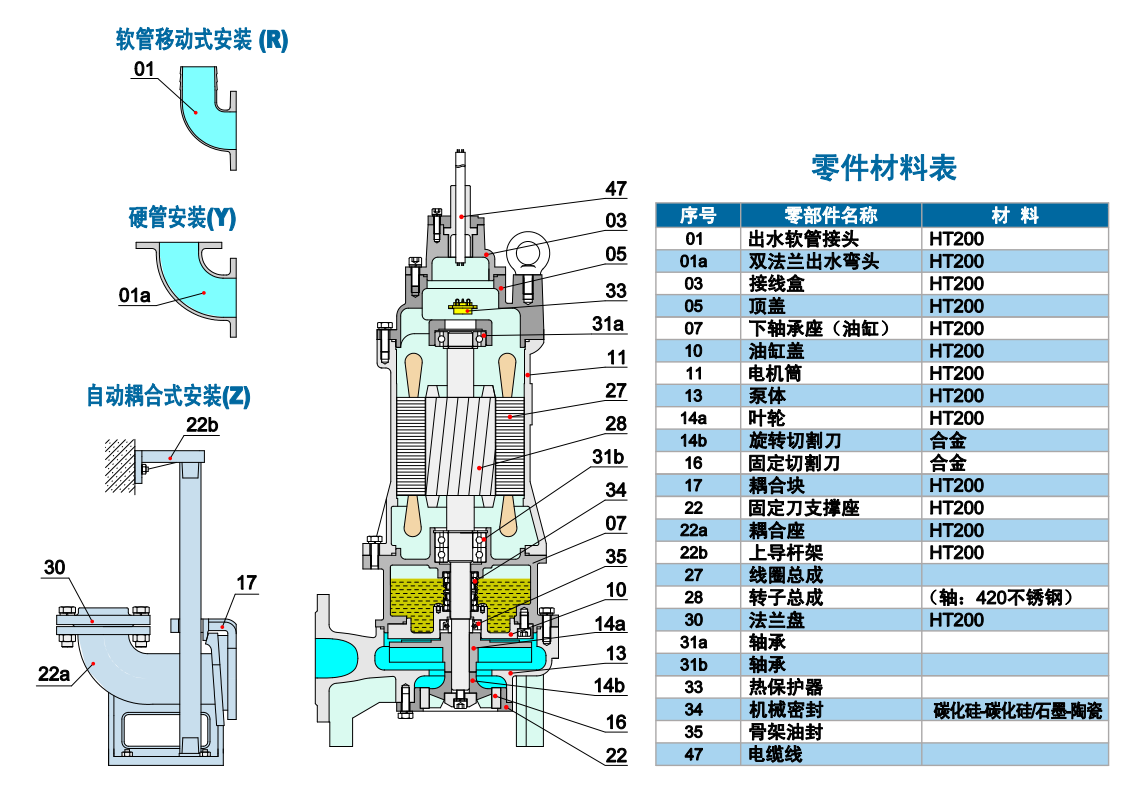 软管移动式安装 (R)

01

硬管安装(Y)

01a

自动耦合式安装(Z)

22b

30

17

22a

47
03
05
33
31a
11
27
28
31b
34
07
35
10
14a
13
14b
16
22

零件材料表

| 序号 | 零部件名称 | 材 料 |
|---|---|---|
| 01 | 出水软管接头 | HT200 |
| 01a | 双法兰出水弯头 | HT200 |
| 03 | 接线盒 | HT200 |
| 05 | 顶盖 | HT200 |
| 07 | 下轴承座（油缸） | HT200 |
| 10 | 油缸盖 | HT200 |
| 11 | 电机筒 | HT200 |
| 13 | 泵体 | HT200 |
| 14a | 叶轮 | HT200 |
| 14b | 旋转切割刀 | 合金 |
| 16 | 固定切割刀 | 合金 |
| 17 | 耦合块 | HT200 |
| 22 | 固定刀支撑座 | HT200 |
| 22a | 耦合座 | HT200 |
| 22b | 上导杆架 | HT200 |
| 27 | 线圈总成 | |
| 28 | 转子总成 | （轴：420不锈钢） |
| 30 | 法兰盘 | HT200 |
| 31a | 轴承 | |
| 31b | 轴承 | |
| 33 | 热保护器 | |
| 34 | 机械密封 | 碳化硅-碳化硅/石墨-陶瓷 |
| 35 | 骨架油封 | |
| 47 | 电缆线 | |