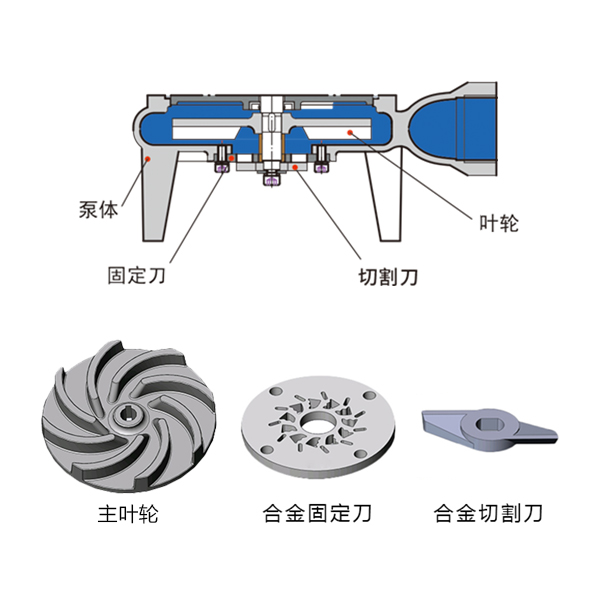 泵体

叶轮

固定刀

切割刀

主叶轮

合金固定刀

合金切割刀