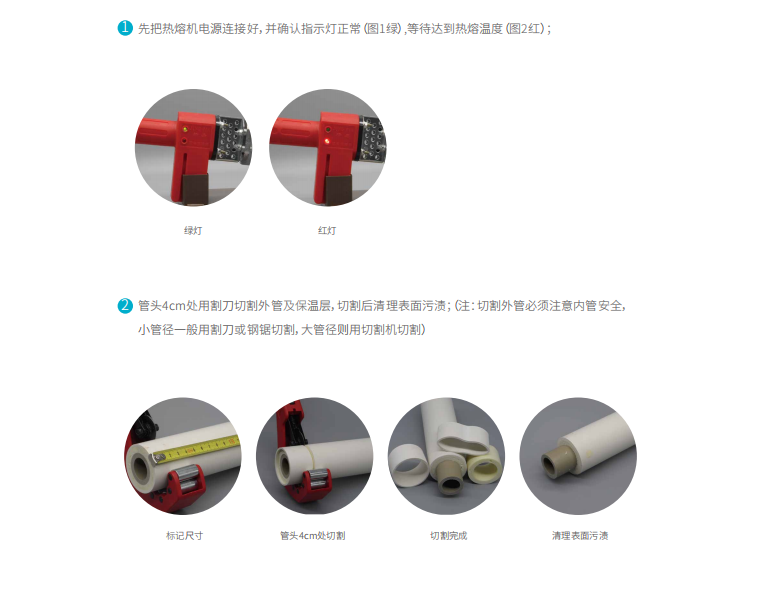 1 先把热熔机电源连接好，并确认指示灯正常（图1绿），等待达到热熔温度（图2红）；

绿灯

红灯

2 管头4cm处用割刀切割外管及保温层，切割后清理表面污渍；（注：切割外管必须注意内管安全，小管径一般用割刀或钢锯切割，大管径则用切割机切割）

标记尺寸

管头4cm处切割

切割完成

清理表面污渍