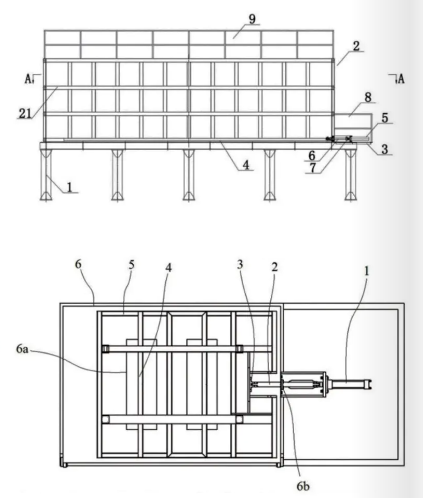 9
2
A
A
21
8
5
3
6
7
4
1

6
5
4
3
2
1
6a
6b