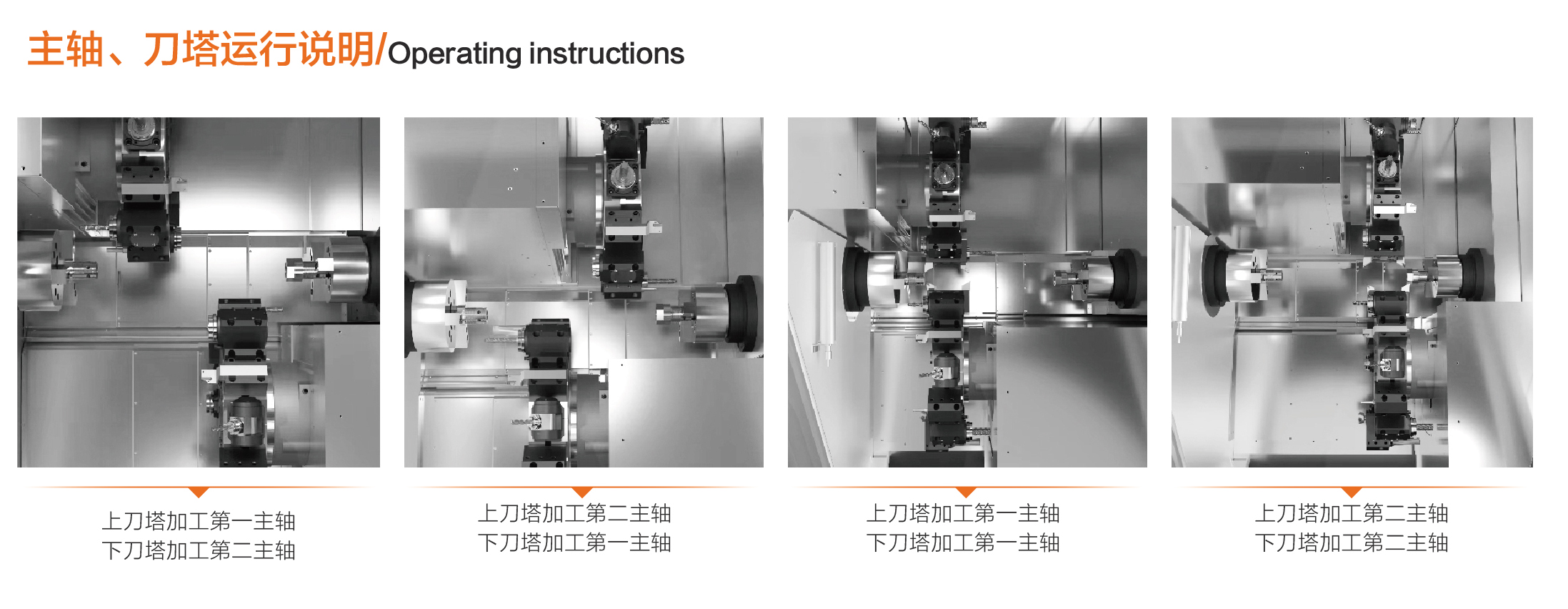 主轴、刀塔运行说明/Operating instructions

上刀塔加工第一主轴
下刀塔加工第二主轴

上刀塔加工第二主轴
下刀塔加工第一主轴

上刀塔加工第一主轴
下刀塔加工第一主轴

上刀塔加工第二主轴
下刀塔加工第二主轴