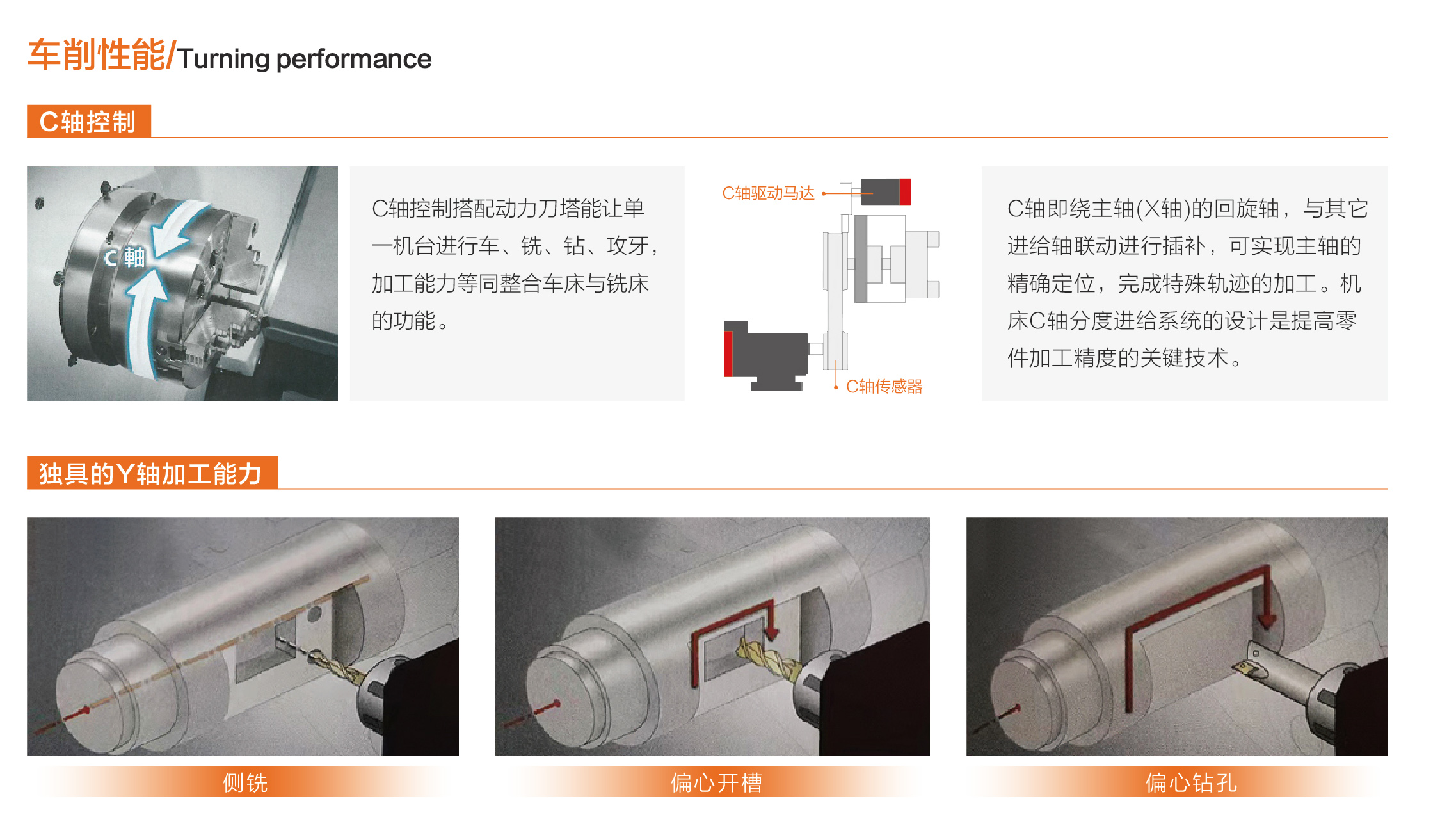 车削性能/Turning performance

C轴控制

C 軸

C轴控制搭配动力刀塔能让单一机台进行车、铣、钻、攻牙，加工能力等同整合车床与铣床的功能。

C轴驱动马达

C轴传感器

C轴即绕主轴(X轴)的回旋轴，与其它进给轴联动进行插补，可实现主轴的精确定位，完成特殊轨迹的加工。机床C轴分度进给系统的设计是提高零件加工精度的关键技术。

独具的Y轴加工能力

侧铣

偏心开槽

偏心钻孔