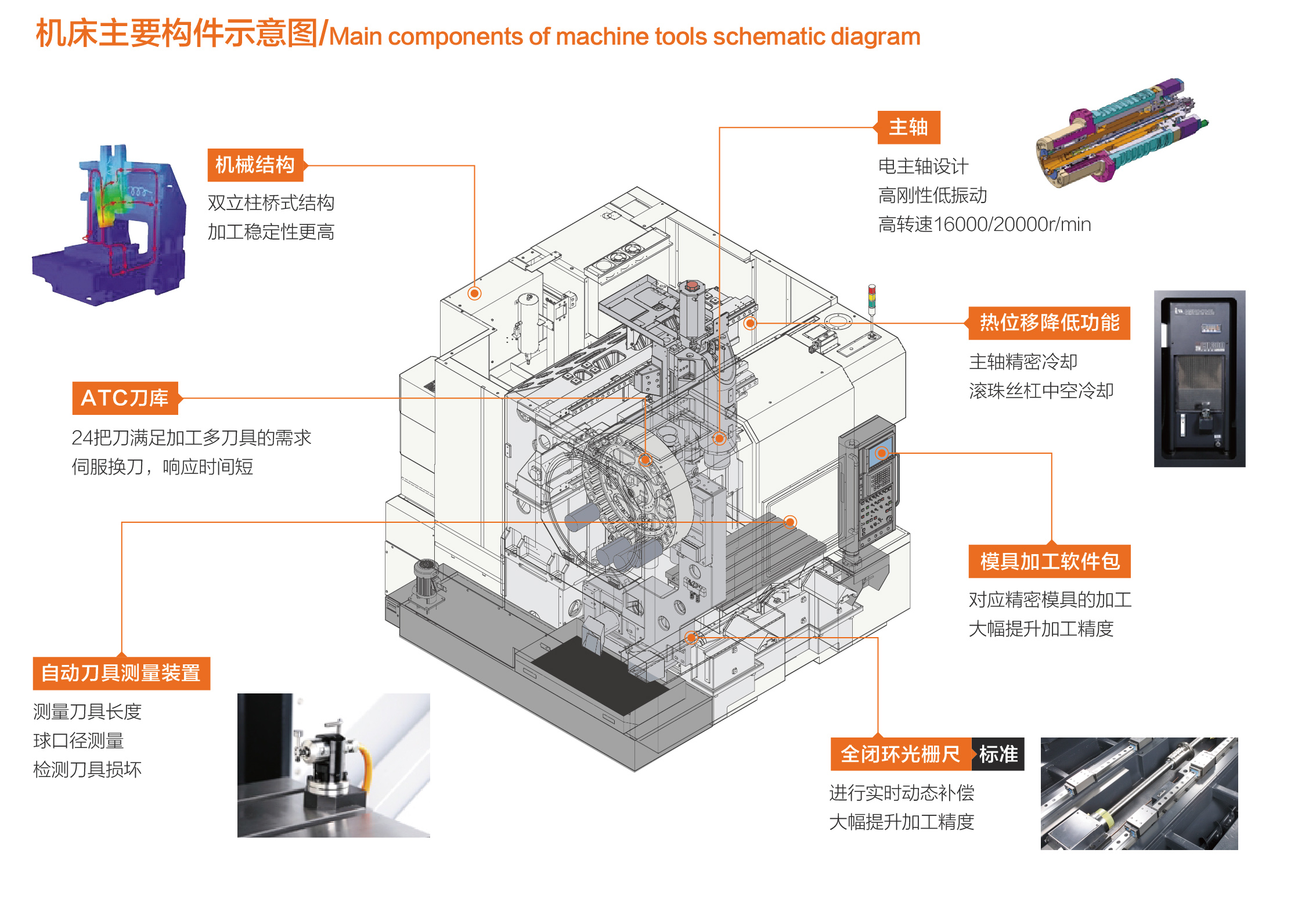 机床主要构件示意图/Main components of machine tools schematic diagram

机械结构

双立柱桥式结构
加工稳定性更高

主轴

电主轴设计
高刚性低振动
高转速16000/20000r/min

热位移降低功能

主轴精密冷却
滚珠丝杠中空冷却

ATC刀库

24把刀满足加工多刀具的需求
伺服换刀，响应时间短

模具加工软件包

对应精密模具的加工
大幅提升加工精度

自动刀具测量装置

测量刀具长度
球口径测量
检测刀具损坏

全闭环光栅尺 标准

进行实时动态补偿
大幅提升加工精度