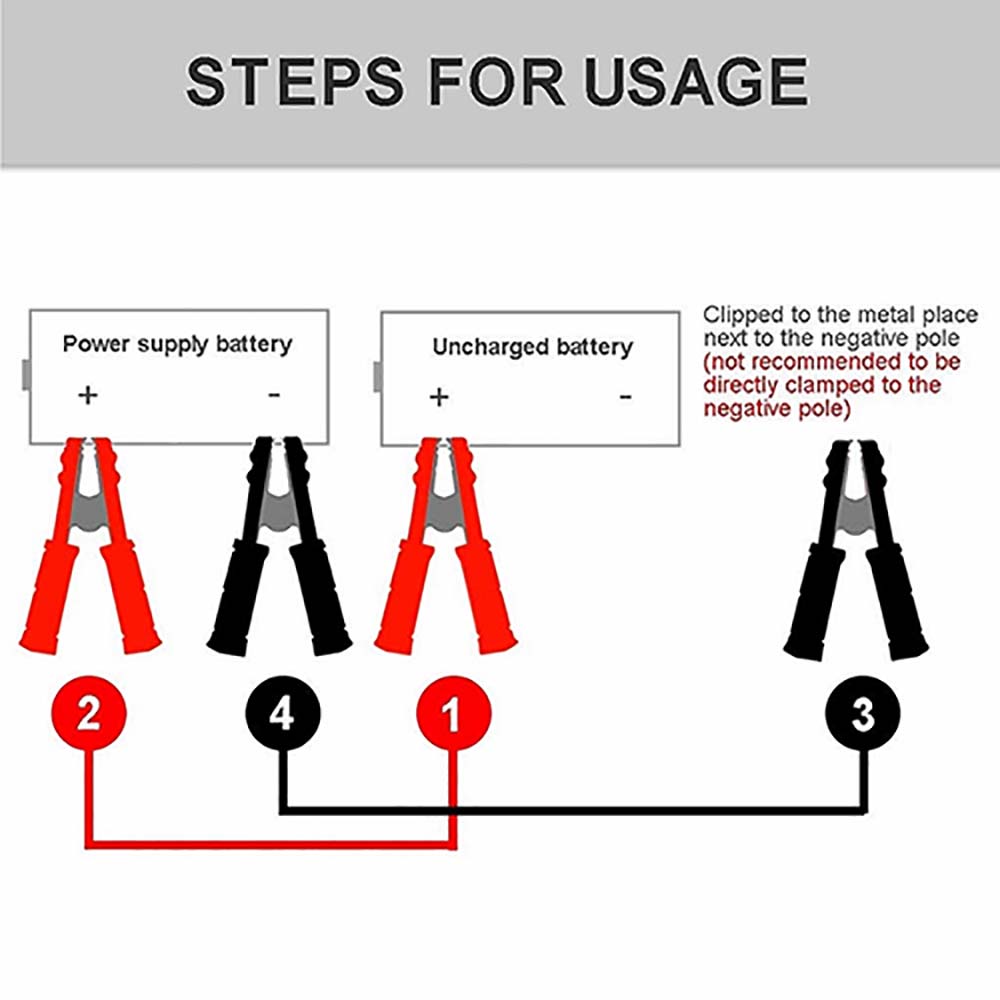 STEPS FOR USAGE

Power supply battery
+ -

Uncharged battery
+ -

Clipped to the metal place next to the negative pole (not recommended to be directly clamped to the negative pole)

2 4 1 3