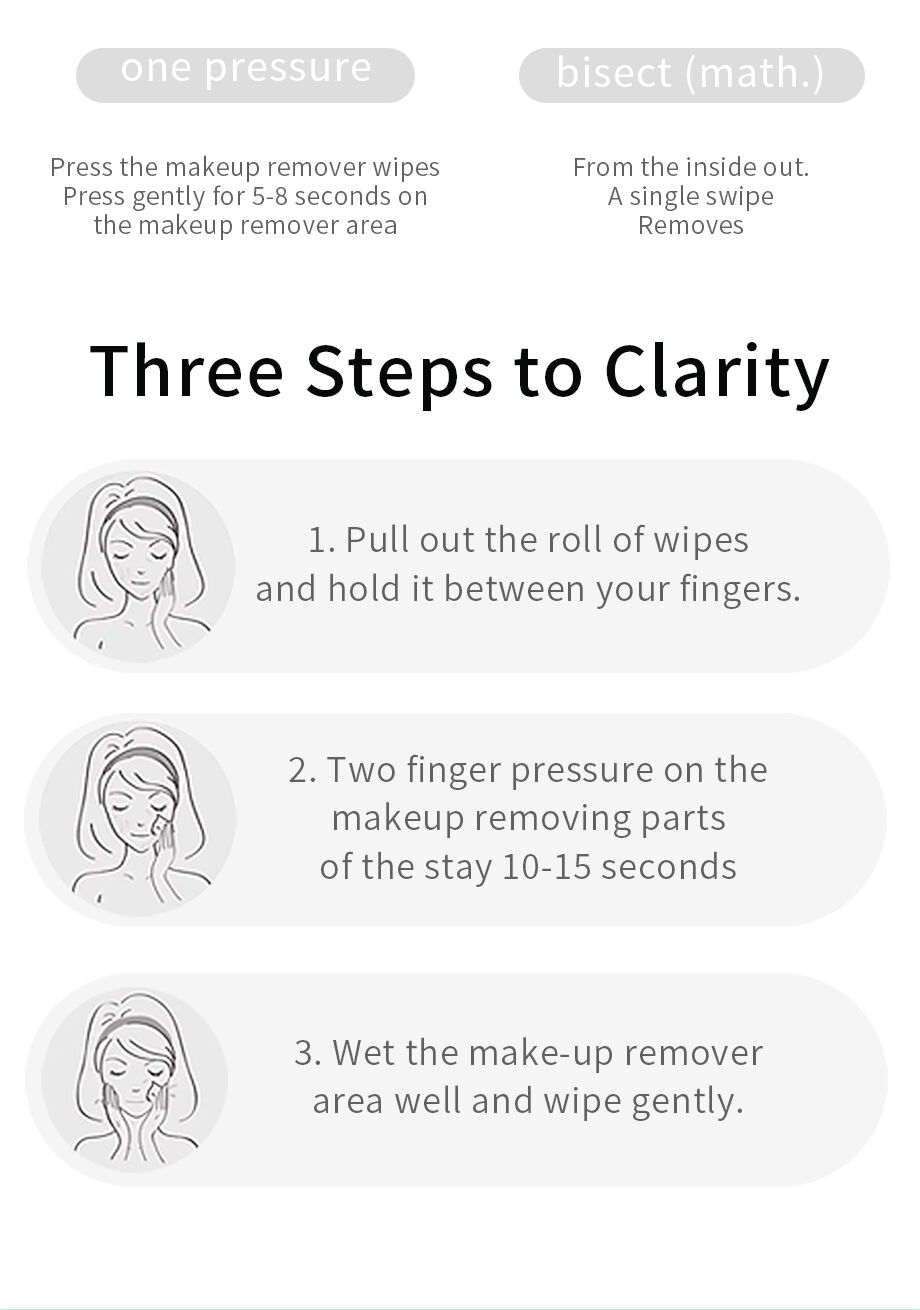 one pressure

Press the makeup remover wipes
Press gently for 5-8 seconds on
the makeup remover area

bisect (math.)

From the inside out.
A single swipe
Removes

Three Steps to Clarity

1. Pull out the roll of wipes and hold it between your fingers.

2. Two finger pressure on the makeup removing parts of the stay 10-15 seconds

3. Wet the make-up remover area well and wipe gently.