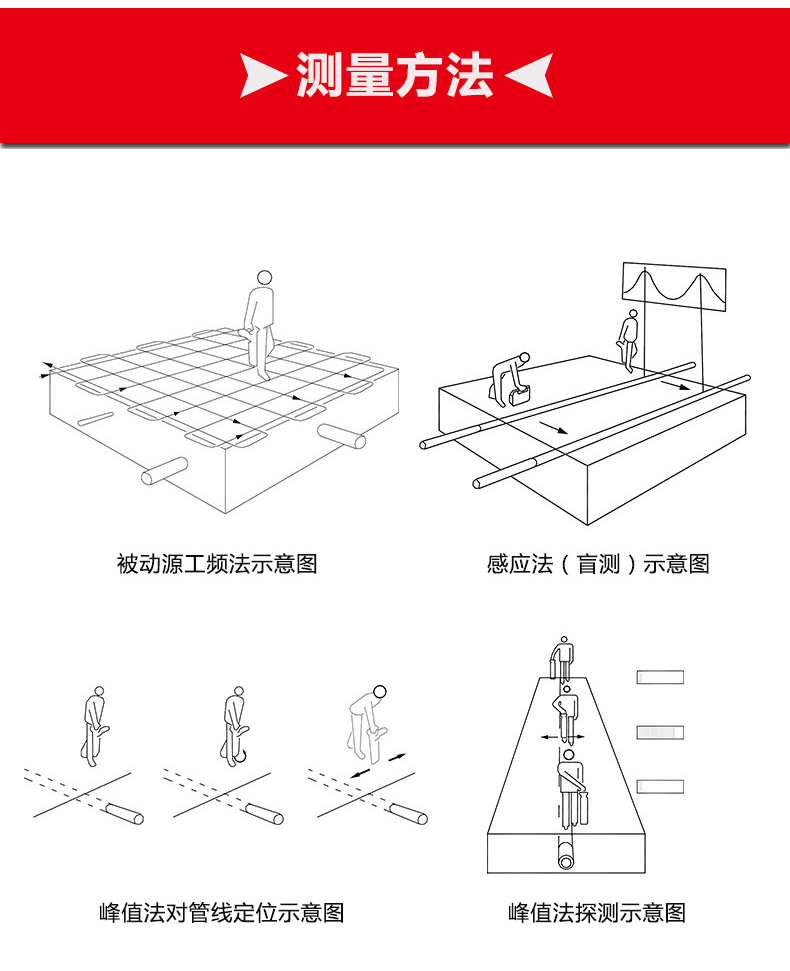 测量方法

被动源工频法示意图

感应法（盲测）示意图

峰值法对管线定位示意图

峰值法探测示意图