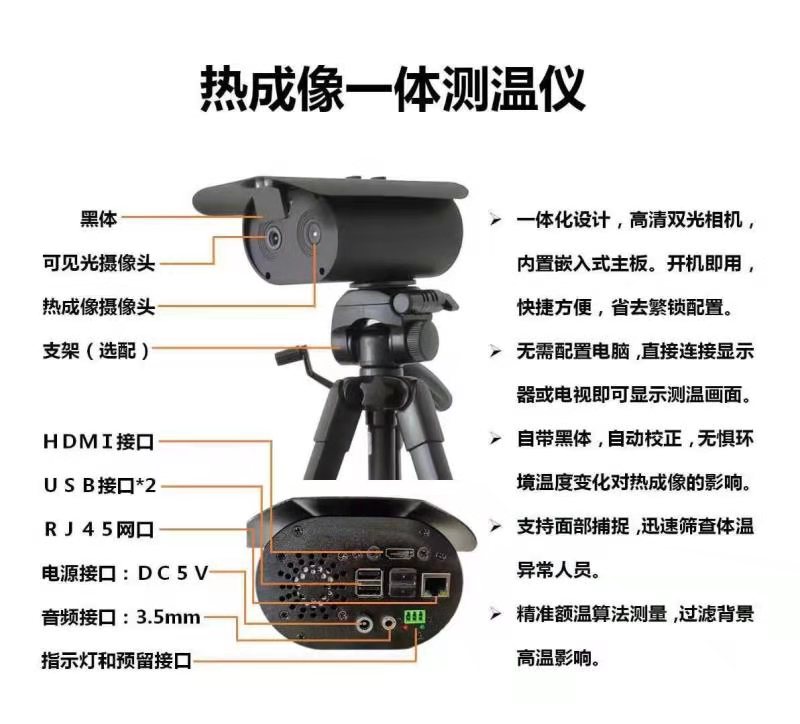 热成像一体测温仪

黑体

可见光摄像头

热成像摄像头

支架（选配）

HDMI接口

USB接口*2

RJ45网口

电源接口：DC5V

音频接口：3.5mm

指示灯和预留接口

➢ 一体化设计，高清双光相机，内置嵌入式主板。开机即用，快捷方便，省去繁锁配置。

➢ 无需配置电脑，直接连接显示器或电视即可显示测温画面。

➢ 自带黑体，自动校正，无惧环境温度变化对热成像的影响。

➢ 支持面部捕捉，迅速筛查体温异常人员。

➢ 精准额温算法测量，过滤背景高温影响。