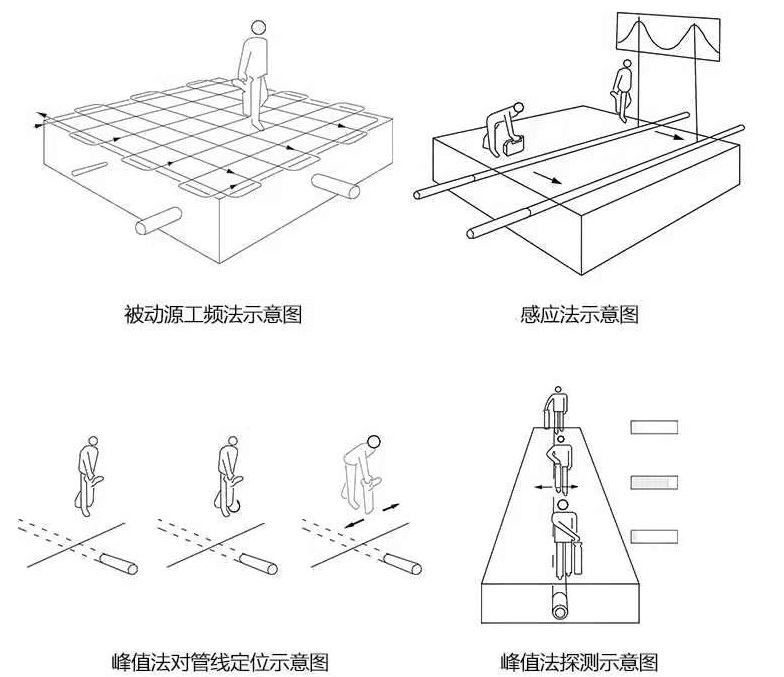 被动源工频法示意图

感应法示意图

峰值法对管线定位示意图

峰值法探测示意图