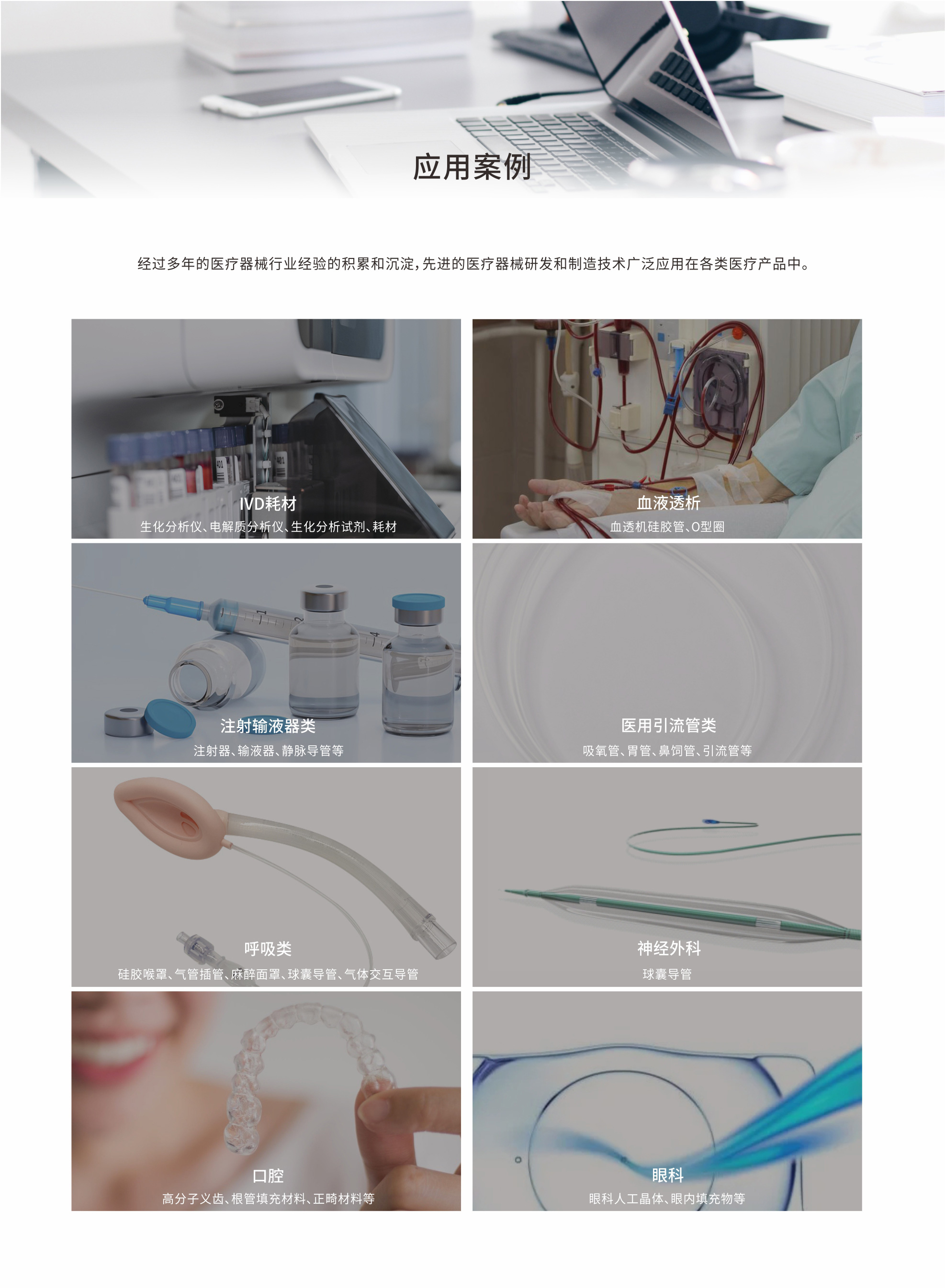 应用案例

经过多年的医疗器械行业经验的积累和沉淀，先进的医疗器械研发和制造技术广泛应用在各类医疗产品中。

IVD耗材
生化分析仪、电解质分析仪、生化分析试剂、耗材

血液透析
血透机硅胶管、O型圈

注射输液器类
注射器、输液器、静脉导管等

医用引流管类
吸氧管、胃管、鼻饲管、引流管等

呼吸类
硅胶喉罩、气管插管、麻醉面罩、球囊导管、气体交互导管

神经外科
球囊导管

口腔
高分子义齿、根管填充材料、正畸材料等

眼科
眼科人工晶体、眼内填充物等