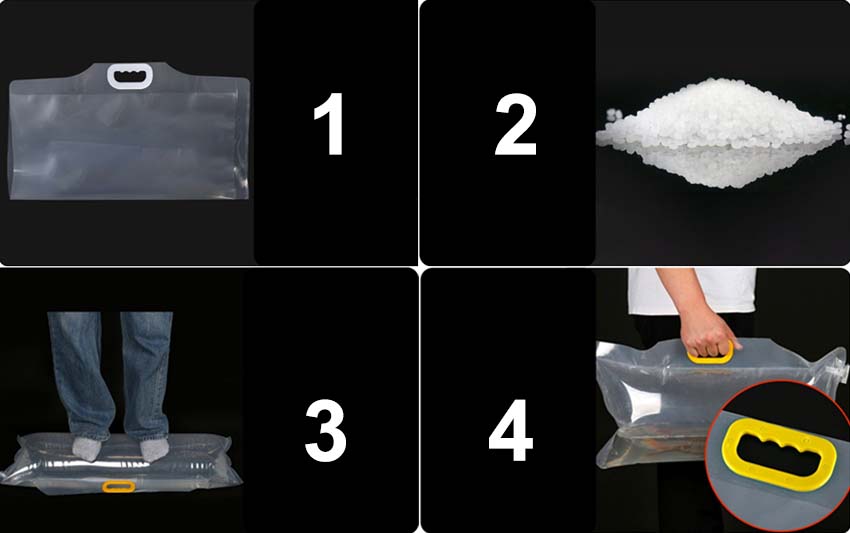 1

2

3

4