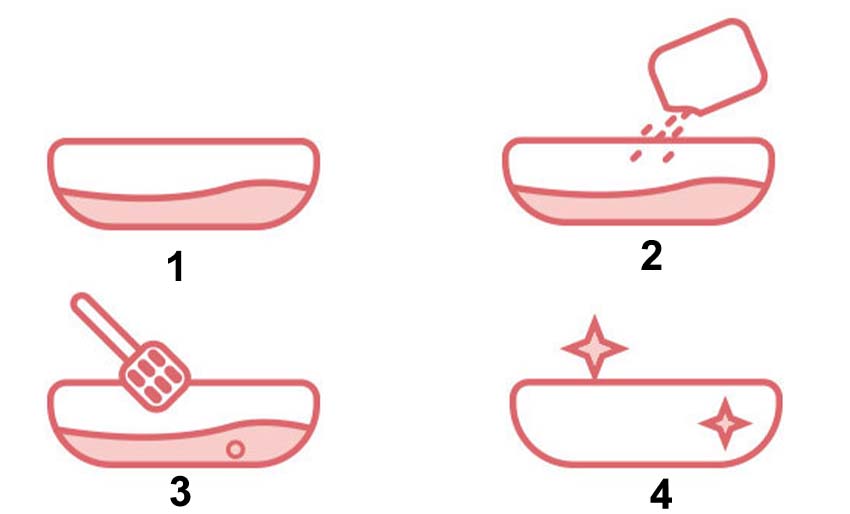 1

2

3

4