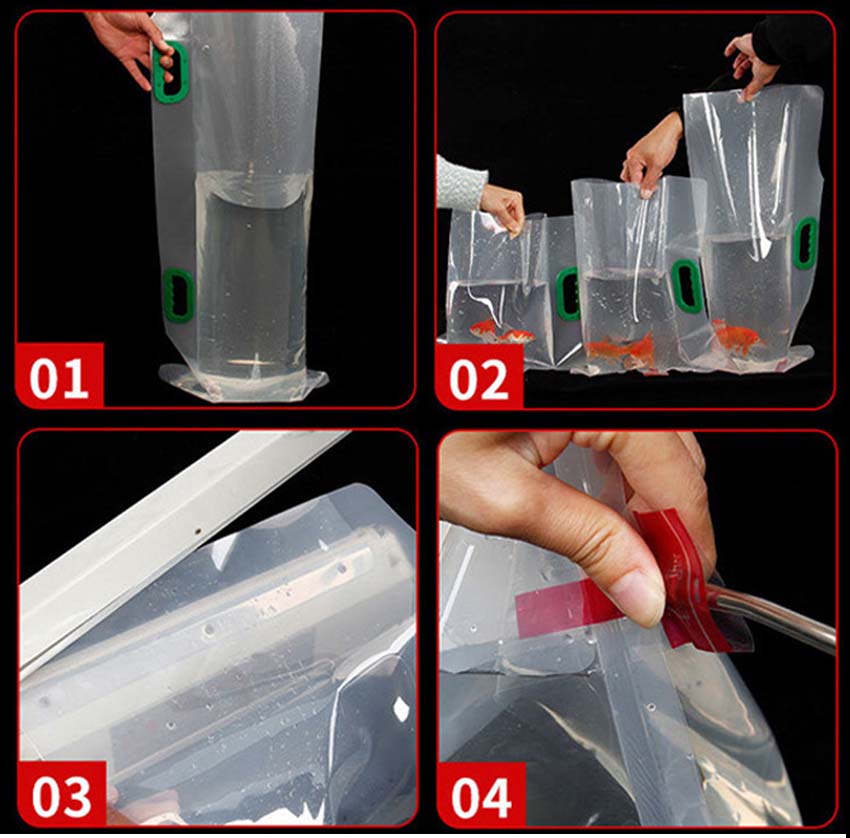 01

02

03

04