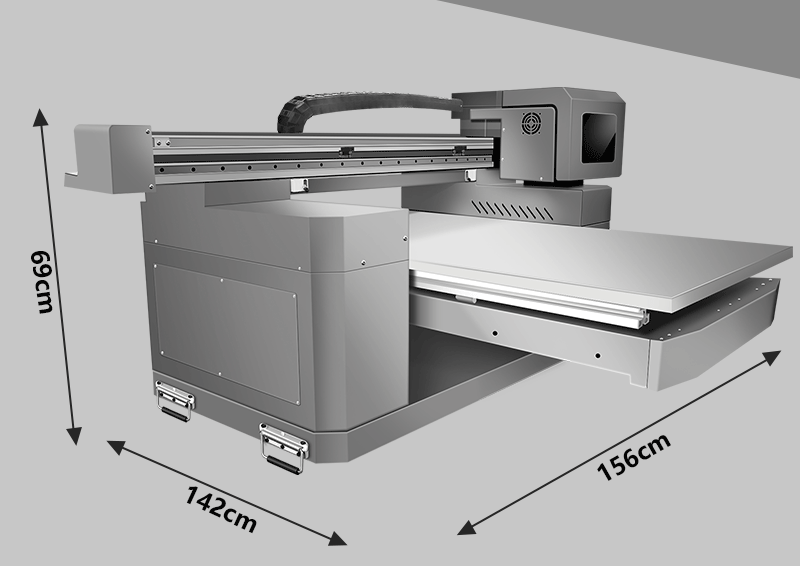 69cm
142cm
156cm