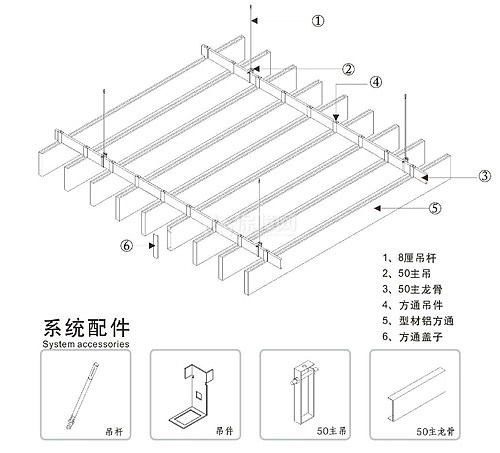 ①
②
④
③
⑤
⑥

1、8厘吊杆
2、50主吊
3、50主龙骨
4、方通吊件
5、型材铝方通
6、方通盖子

系统配件
System accessories

吊杆
吊件
50主吊
50主龙骨