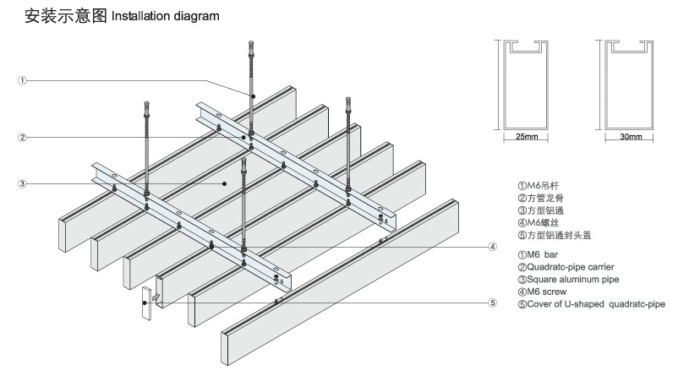 安装示意图 Installation diagram

①

②

③

④

⑤

25mm

30mm

①M6吊杆
②方管龙骨
③方型铝通
④M6螺丝
⑤方型铝通封头盖

①M6 bar
②Quadratc-pipe carrier
③Square aluminum pipe
④M6 screw
⑤Cover of U-shaped quadratc-pipe