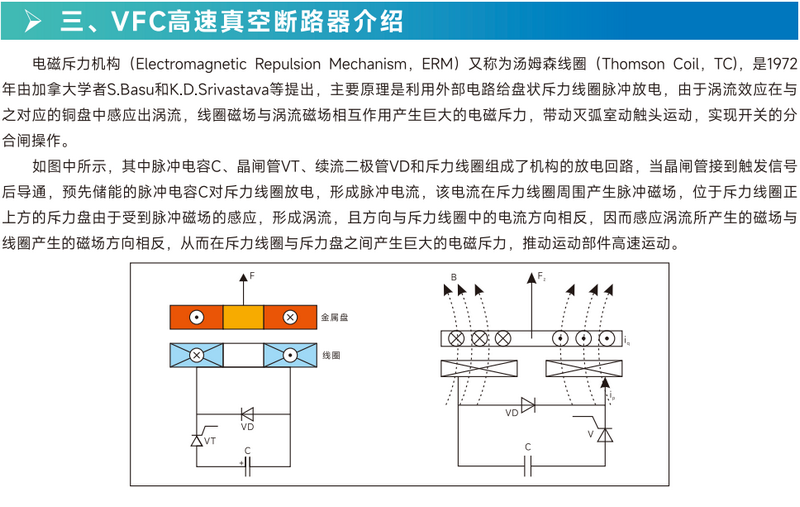 三、VFC高速真空断路器介绍

电磁斥力机构（Electromagnetic Repulsion Mechanism，ERM）又称为汤姆森线圈（Thomson Coil，TC），是1972年由加拿大学者S.Basu和K.D.Srivastava等提出，主要原理是利用外部电路给盘状斥力线圈脉冲放电，由于涡流效应在与之对应的铜盘中感应出涡流，线圈磁场与涡流磁场相互作用产生巨大的电磁斥力，带动灭弧室动触头运动，实现开关的分合闸操作。

如图中所示，其中脉冲电容C、晶闸管VT、续流二极管VD和斥力线圈组成了机构的放电回路，当晶闸管接到触发信号后导通，预先储能的脉冲电容C对斥力线圈放电，形成脉冲电流，该电流在斥力线圈周围产生脉冲磁场，位于斥力线圈正上方的斥力盘由于受到脉冲磁场的感应，形成涡流，且方向与斥力线圈中的电流方向相反，因而感应涡流所产生的磁场与线圈产生的磁场方向相反，从而在斥力线圈与斥力盘之间产生巨大的电磁斥力，推动运动部件高速运动。

F
金属盘
线圈
VD
VT
C
+

B
$F_z$
$i_s$
$i_p$
VD
V
C