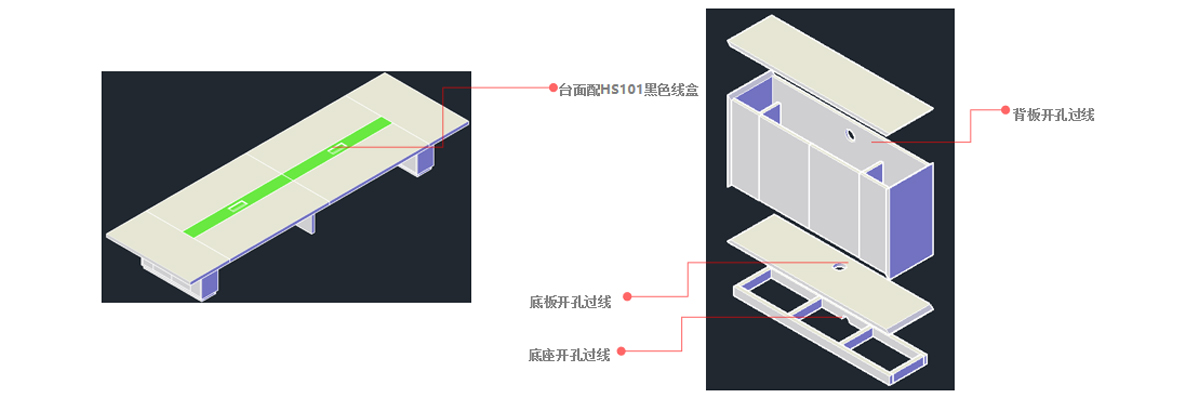 台面配HS101黑色线盒

背板开孔过线

底板开孔过线

底座开孔过线