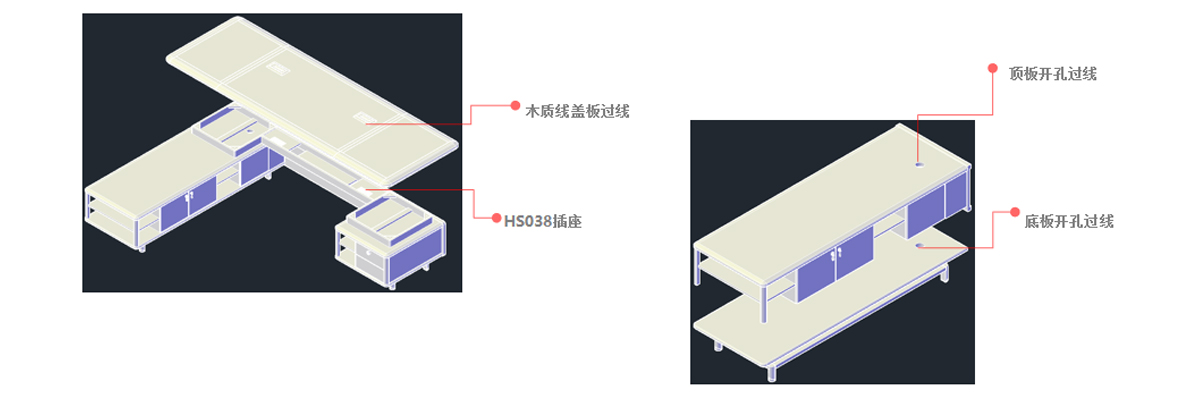 木质线盖板过线

HS038插座

顶板开孔过线

底板开孔过线