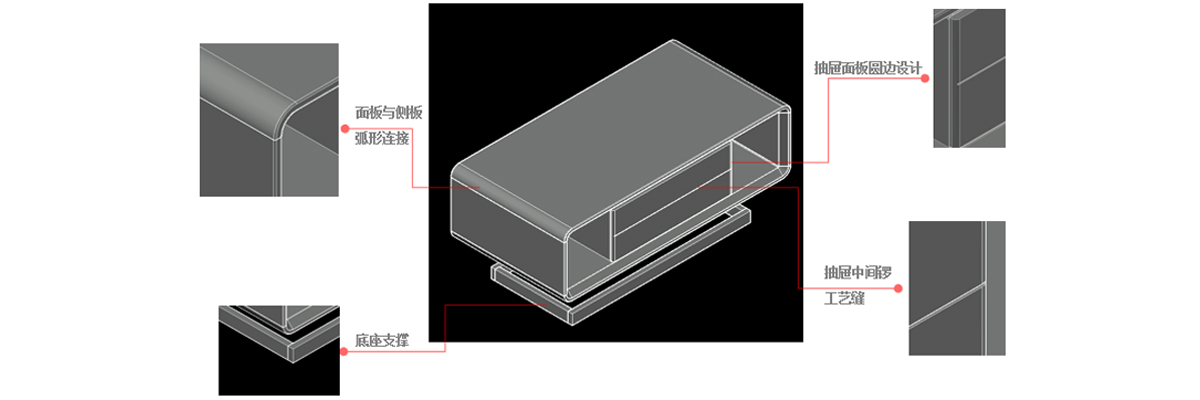 面板与侧板
弧形连接

抽屉面板圆边设计

抽屉中间锣
工艺缝

底座支撑