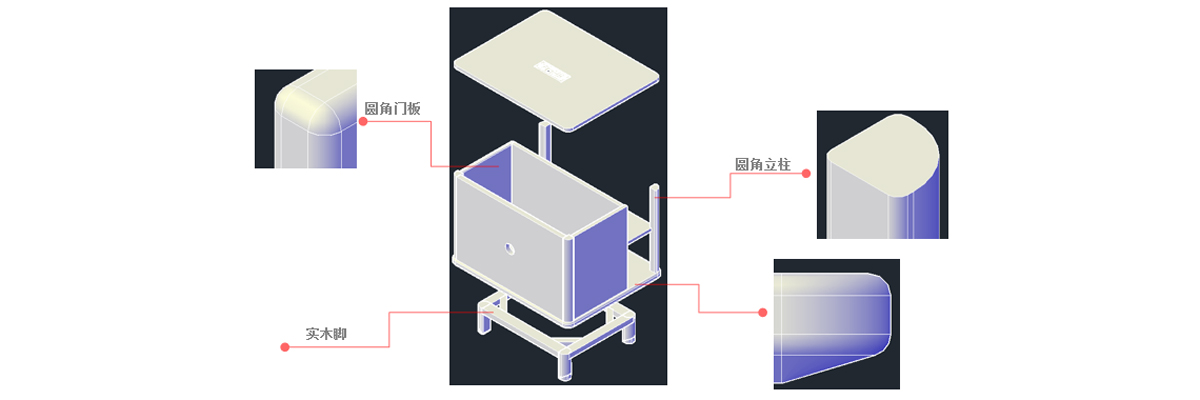 圆角门板

圆角立柱

实木脚