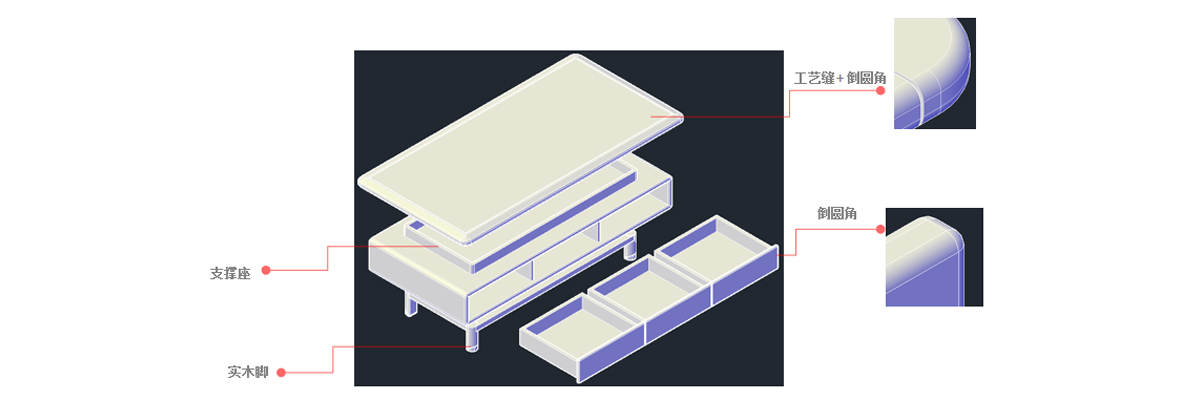 工艺缝+倒圆角

倒圆角

支撑座

实木脚