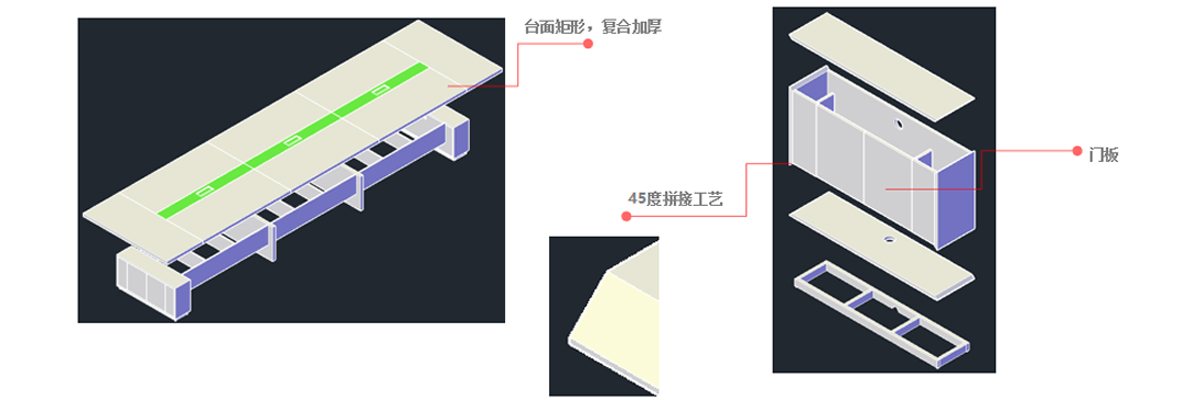 台面矩形，复合加厚

45度拼接工艺

门板