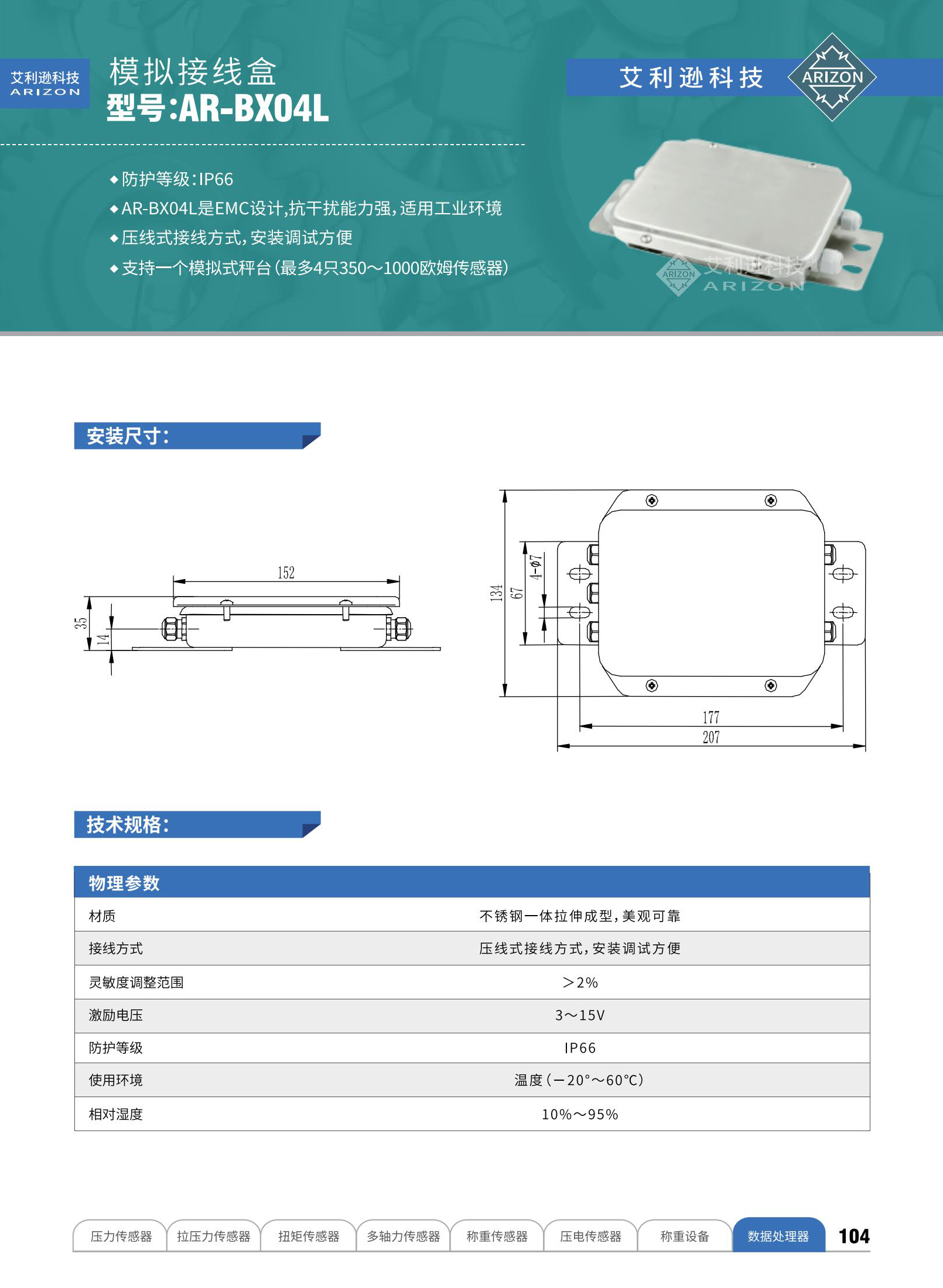 艾利逊科技
ARIZON

模拟接线盒
型号:AR-BX04L

艾利逊科技
ARIZON

◆防护等级:IP66
◆AR-BX04L是EMC设计,抗干扰能力强,适用工业环境
◆压线式接线方式,安装调试方便
◆支持一个模拟式秤台(最多4只350～1000欧姆传感器)

ARIZON 艾利逊科技
ARIZON

安装尺寸:

152
35
14
134
67
4-φ7
177
207

技术规格:

| 物理参数 | |
|---|---|
| 材质 | 不锈钢一体拉伸成型,美观可靠 |
| 接线方式 | 压线式接线方式,安装调试方便 |
| 灵敏度调整范围 | ＞2% |
| 激励电压 | 3～15V |
| 防护等级 | IP66 |
| 使用环境 | 温度(－20°～60℃) |
| 相对湿度 | 10%～95% |

压力传感器 拉压力传感器 扭矩传感器 多轴力传感器 称重传感器 压电传感器 称重设备 数据处理器 104