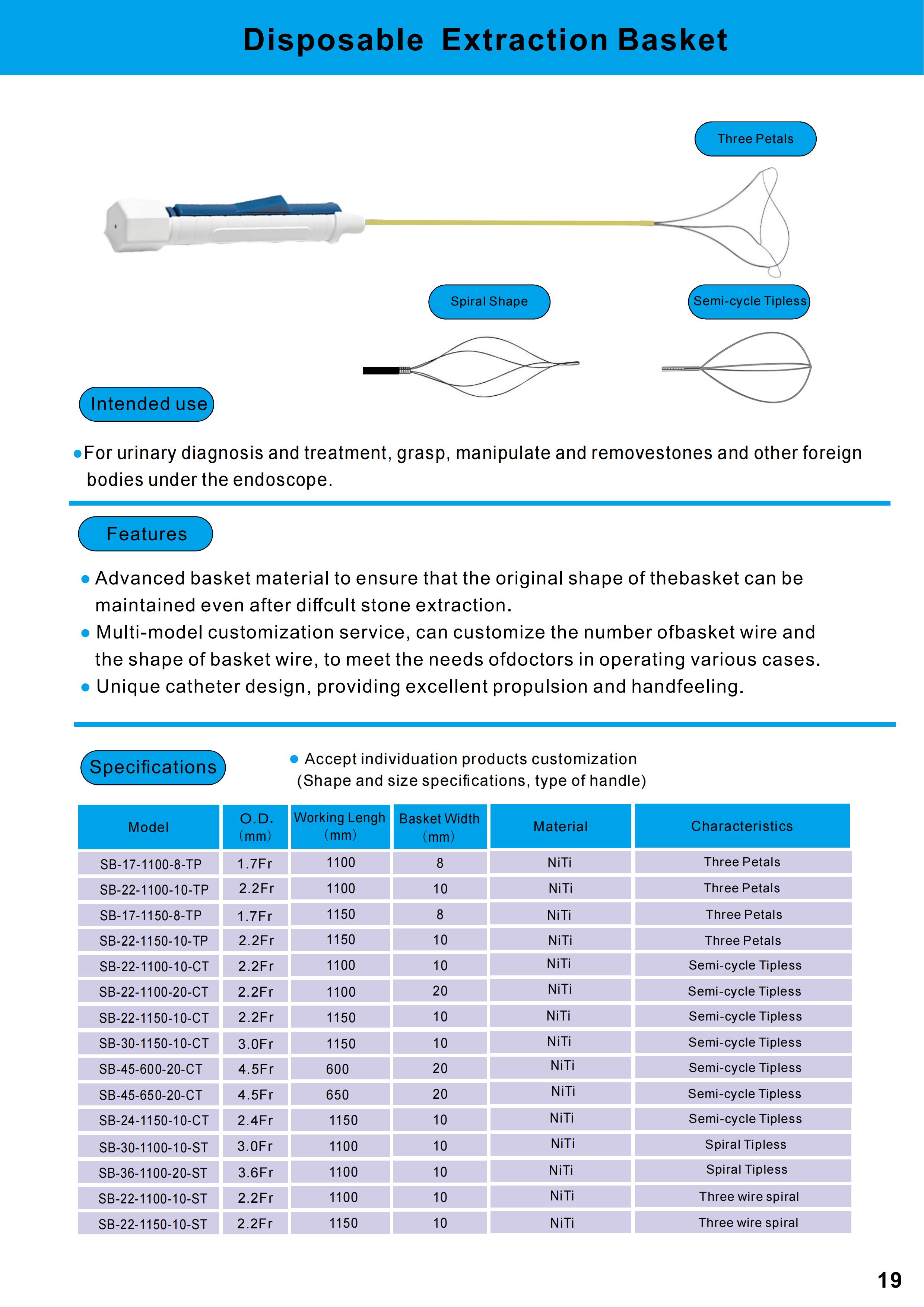 Disposable Extraction Basket

Three Petals

Spiral Shape

Semi-cycle Tipless

Intended use

●For urinary diagnosis and treatment, grasp, manipulate and removestones and other foreign bodies under the endoscope.

Features

● Advanced basket material to ensure that the original shape of thebasket can be maintained even after diffcult stone extraction.
● Multi-model customization service, can customize the number ofbasket wire and the shape of basket wire, to meet the needs ofdoctors in operating various cases.
● Unique catheter design, providing excellent propulsion and handfeeling.

Specifications

● Accept individuation products customization (Shape and size specifications, type of handle)

| Model | O.D. (mm) | Working Lengh (mm) | Basket Width (mm) | Material | Characteristics |
|---|---|---|---|---|---|
| SB-17-1100-8-TP | 1.7Fr | 1100 | 8 | NiTi | Three Petals |
| SB-22-1100-10-TP | 2.2Fr | 1100 | 10 | NiTi | Three Petals |
| SB-17-1150-8-TP | 1.7Fr | 1150 | 8 | NiTi | Three Petals |
| SB-22-1150-10-TP | 2.2Fr | 1150 | 10 | NiTi | Three Petals |
| SB-22-1100-10-CT | 2.2Fr | 1100 | 10 | NiTi | Semi-cycle Tipless |
| SB-22-1100-20-CT | 2.2Fr | 1100 | 20 | NiTi | Semi-cycle Tipless |
| SB-22-1150-10-CT | 2.2Fr | 1150 | 10 | NiTi | Semi-cycle Tipless |
| SB-30-1150-10-CT | 3.0Fr | 1150 | 10 | NiTi | Semi-cycle Tipless |
| SB-45-600-20-CT | 4.5Fr | 600 | 20 | NiTi | Semi-cycle Tipless |
| SB-45-650-20-CT | 4.5Fr | 650 | 20 | NiTi | Semi-cycle Tipless |
| SB-24-1150-10-CT | 2.4Fr | 1150 | 10 | NiTi | Semi-cycle Tipless |
| SB-30-1100-10-ST | 3.0Fr | 1100 | 10 | NiTi | Spiral Tipless |
| SB-36-1100-20-ST | 3.6Fr | 1100 | 10 | NiTi | Spiral Tipless |
| SB-22-1100-10-ST | 2.2Fr | 1100 | 10 | NiTi | Three wire spiral |
| SB-22-1150-10-ST | 2.2Fr | 1150 | 10 | NiTi | Three wire spiral |

19