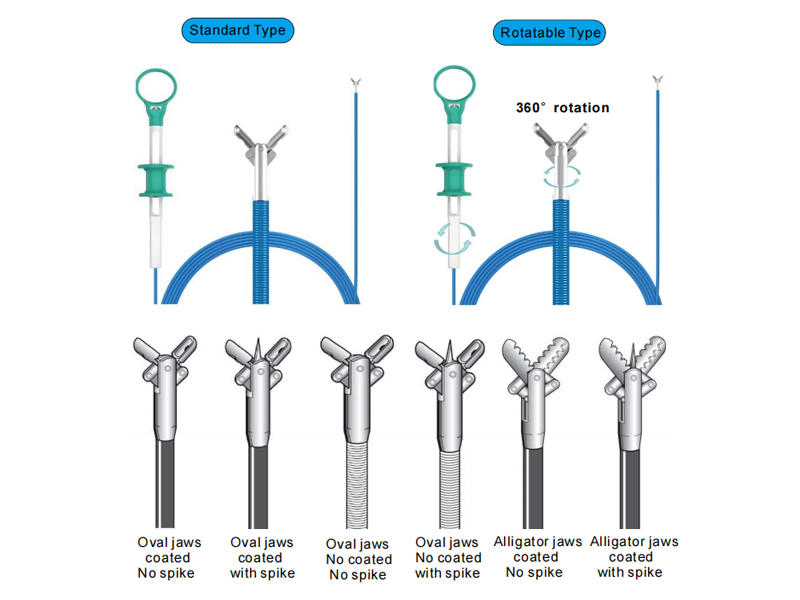 Standard Type

Rotatable Type

360° rotation

Oval jaws coated No spike

Oval jaws coated with spike

Oval jaws No coated No spike

Oval jaws No coated with spike

Alligator jaws coated No spike

Alligator jaws coated with spike