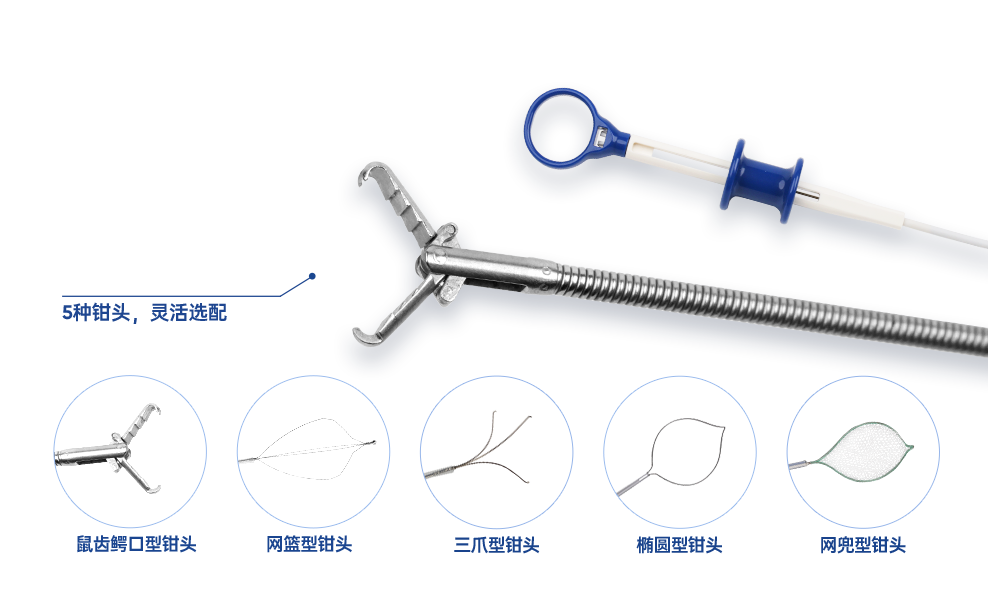 5种钳头，灵活选配

鼠齿鳄口型钳头

网篮型钳头

三爪型钳头

椭圆型钳头

网兜型钳头