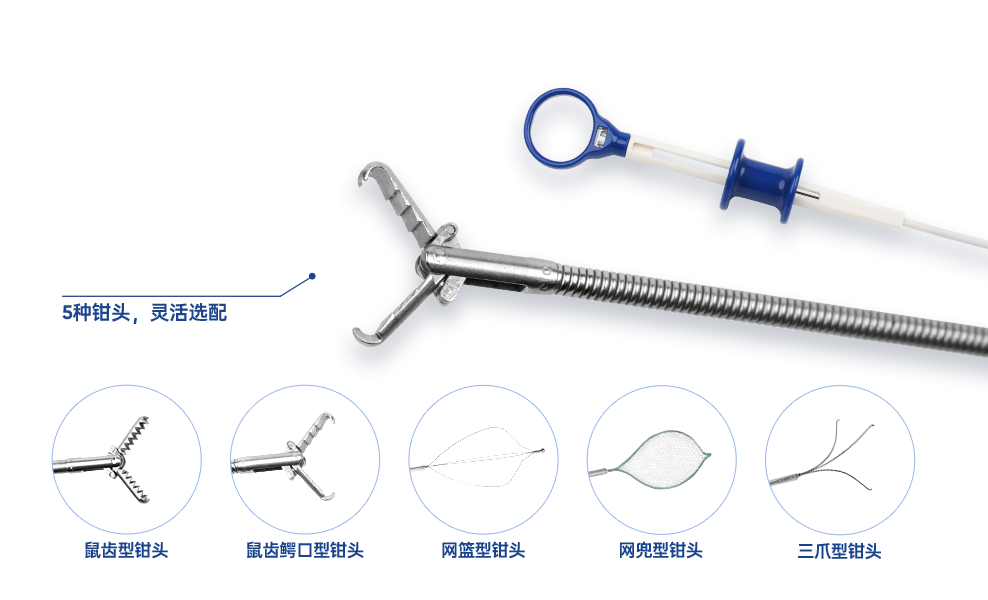 5种钳头，灵活选配

鼠齿型钳头

鼠齿鳄口型钳头

网篮型钳头

网兜型钳头

三爪型钳头