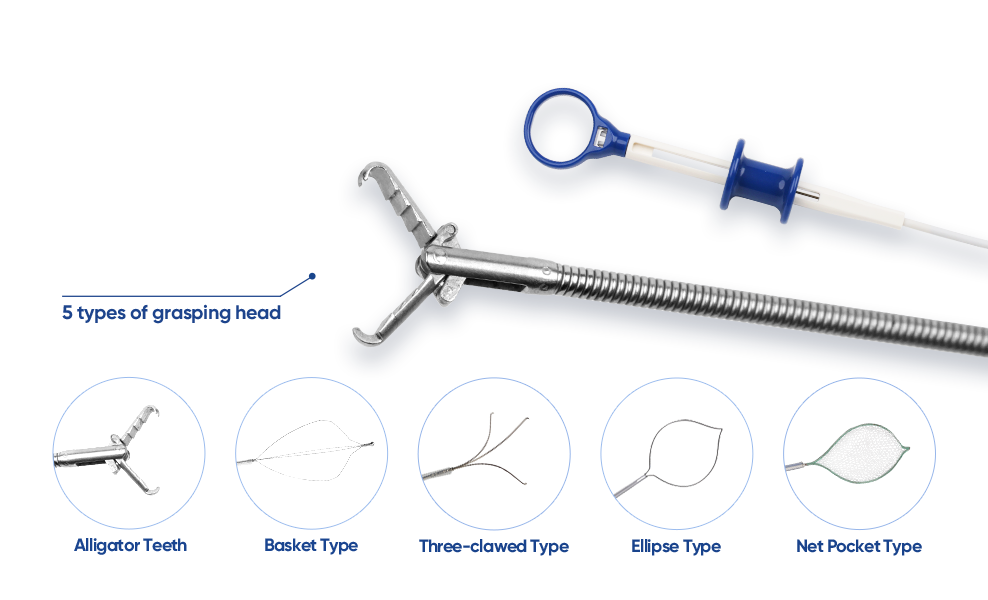 5 types of grasping head

Alligator Teeth

Basket Type

Three-clawed Type

Ellipse Type

Net Pocket Type