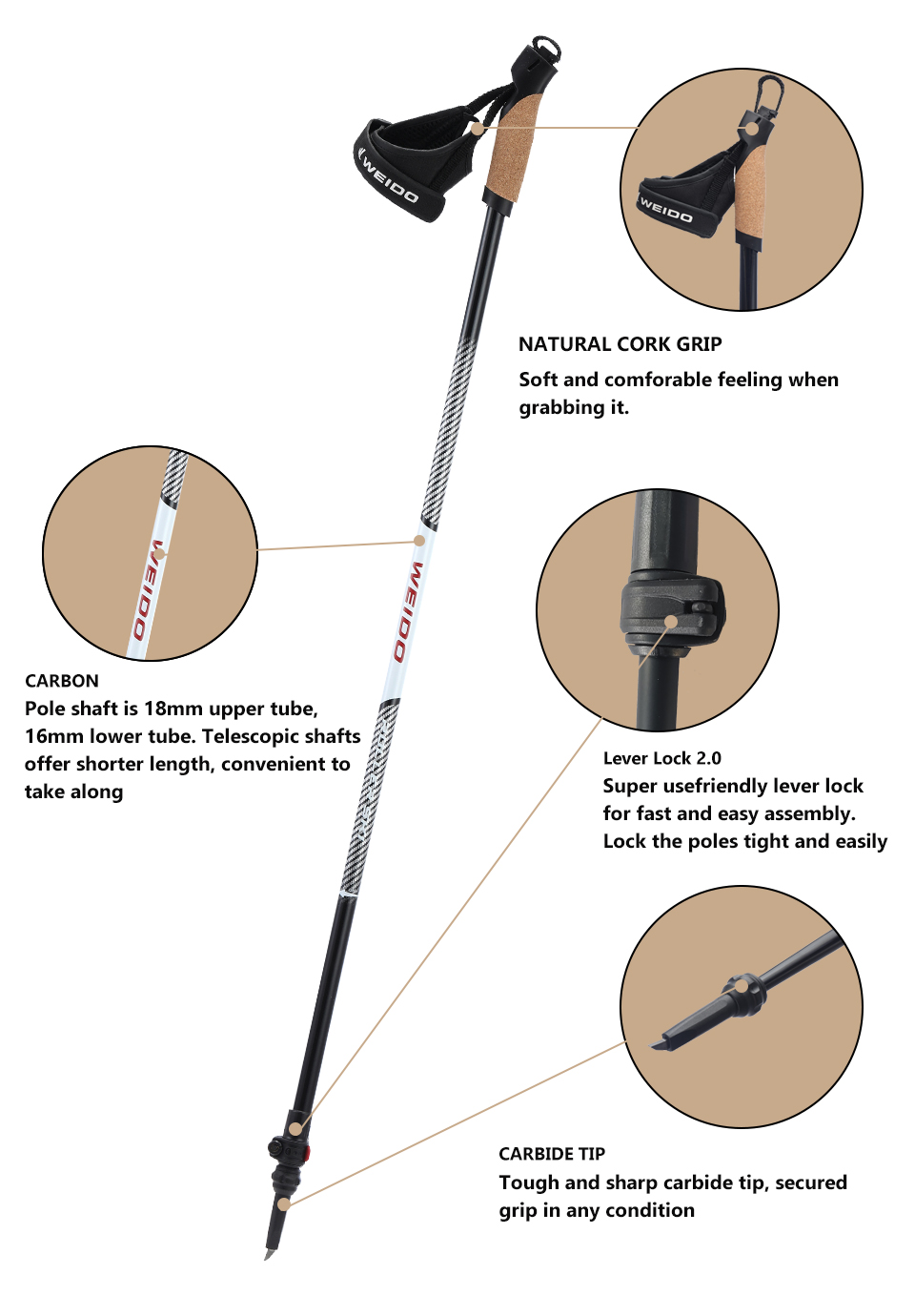 WEIDO

WEIDO

NATURAL CORK GRIP
Soft and comforable feeling when grabbing it.

WEIDO

WEIDO

CARBON
Pole shaft is 18mm upper tube, 16mm lower tube. Telescopic shafts offer shorter length, convenient to take along

Lever Lock 2.0
Super usefriendly lever lock for fast and easy assembly. Lock the poles tight and easily

CARBIDE TIP
Tough and sharp carbide tip, secured grip in any condition