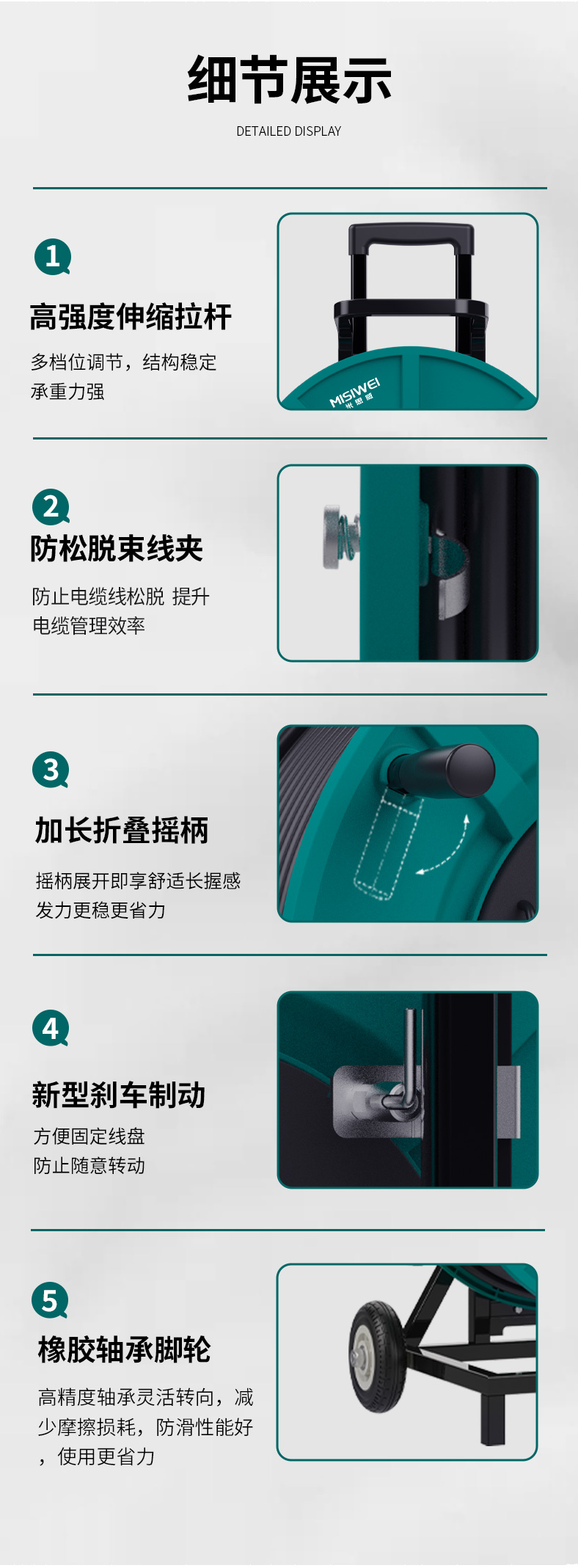 细节展示

DETAILED DISPLAY

1

高强度伸缩拉杆

多档位调节，结构稳定承重力强

MISIWEI
米思威

2

防松脱束线夹

防止电缆线松脱 提升电缆管理效率

3

加长折叠摇柄

摇柄展开即享舒适长握感发力更稳更省力

4

新型刹车制动

方便固定线盘
防止随意转动

5

橡胶轴承脚轮

高精度轴承灵活转向，减少摩擦损耗，防滑性能好，使用更省力