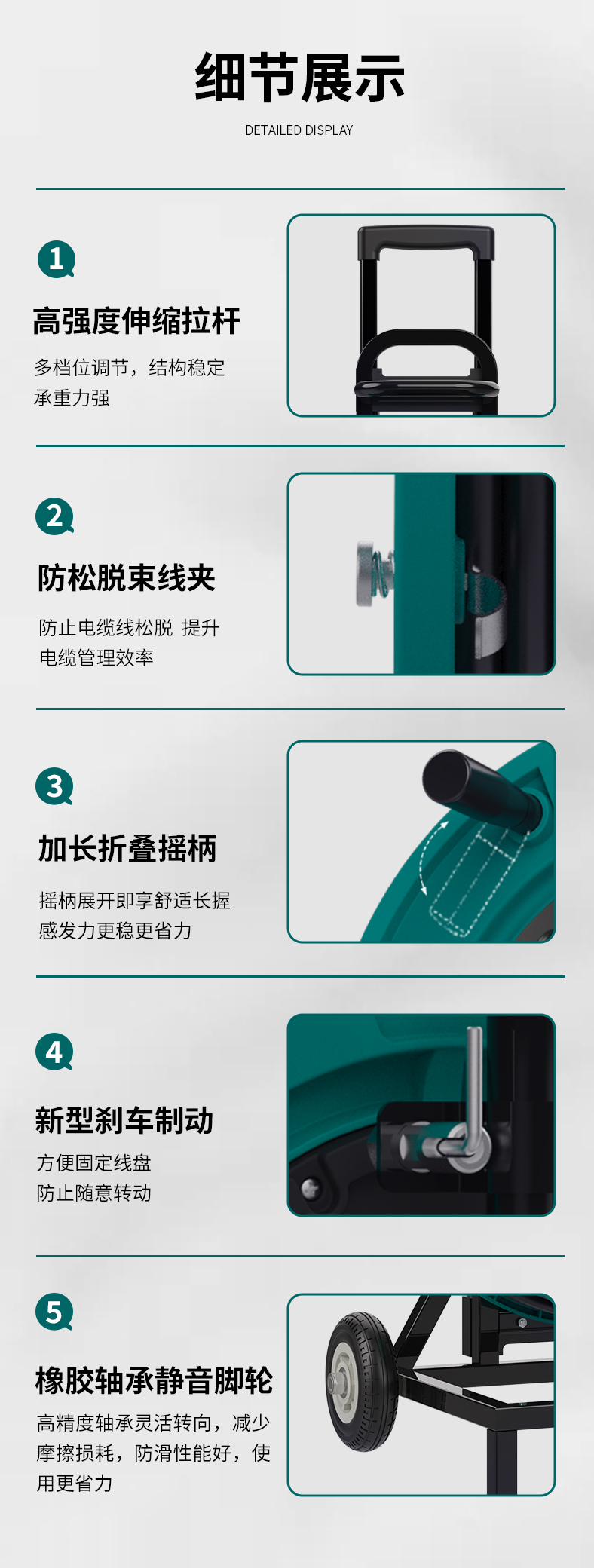 细节展示

DETAILED DISPLAY

1

高强度伸缩拉杆

多档位调节，结构稳定承重力强

2

防松脱束线夹

防止电缆线松脱 提升电缆管理效率

3

加长折叠摇柄

摇柄展开即享舒适长握感发力更稳更省力

4

新型刹车制动

方便固定线盘
防止随意转动

5

橡胶轴承静音脚轮

高精度轴承灵活转向，减少摩擦损耗，防滑性能好，使用更省力