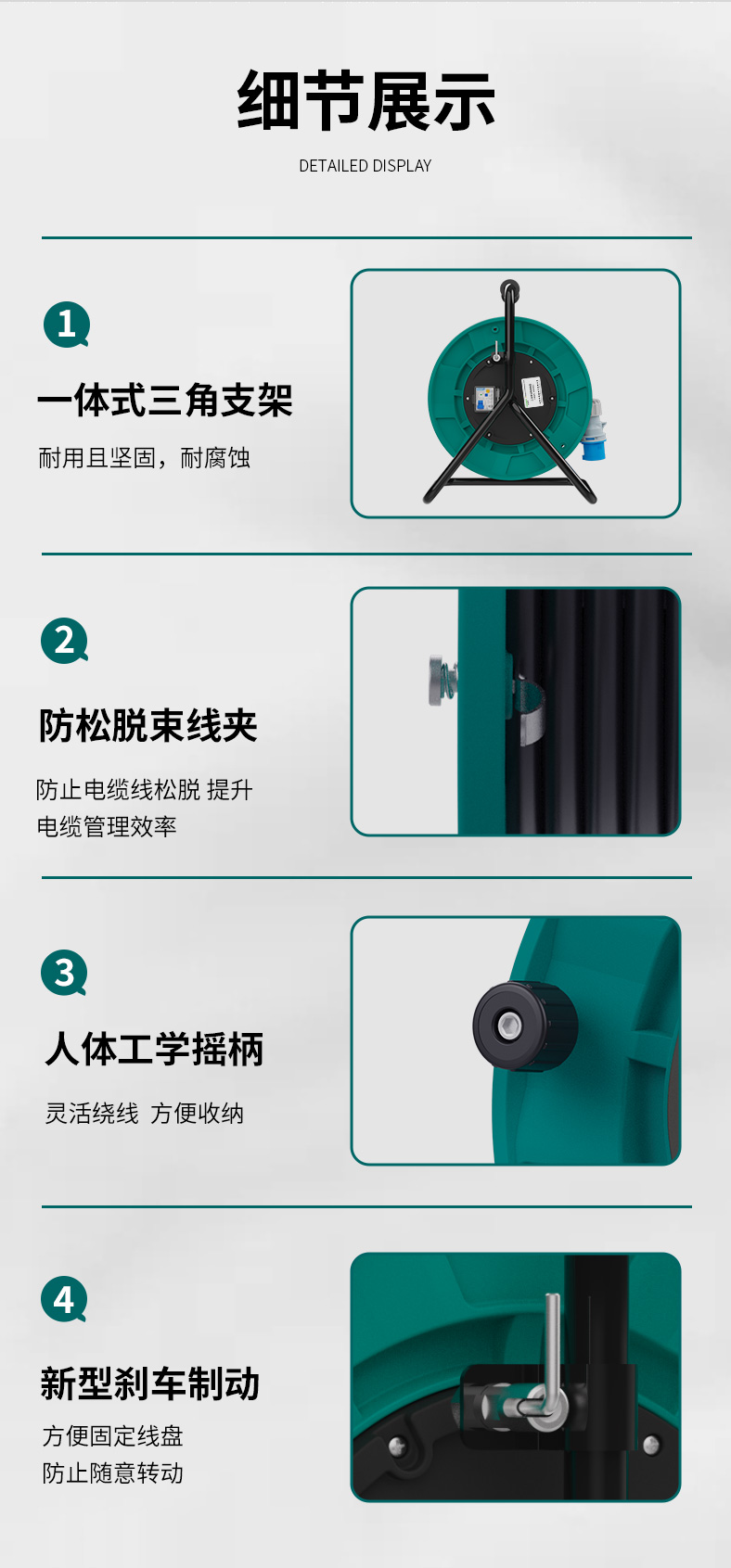 细节展示
DETAILED DISPLAY

1
一体式三角支架
耐用且坚固，耐腐蚀

2
防松脱束线夹
防止电缆线松脱 提升电缆管理效率

3
人体工学摇柄
灵活绕线 方便收纳

4
新型刹车制动
方便固定线盘
防止随意转动