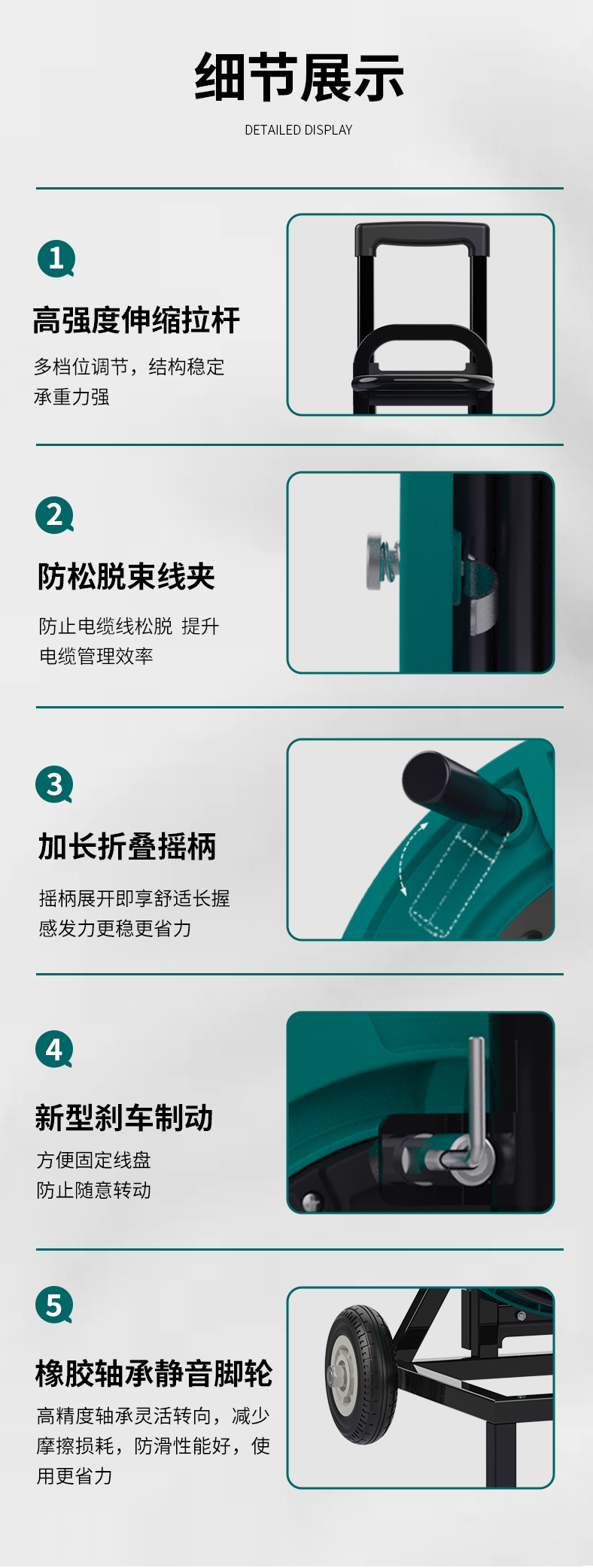 细节展示

DETAILED DISPLAY

1

高强度伸缩拉杆

多档位调节，结构稳定承重力强

2

防松脱束线夹

防止电缆线松脱 提升电缆管理效率

3

加长折叠摇柄

摇柄展开即享舒适长握感发力更稳更省力

4

新型刹车制动

方便固定线盘
防止随意转动

5

橡胶轴承静音脚轮

高精度轴承灵活转向，减少摩擦损耗，防滑性能好，使用更省力