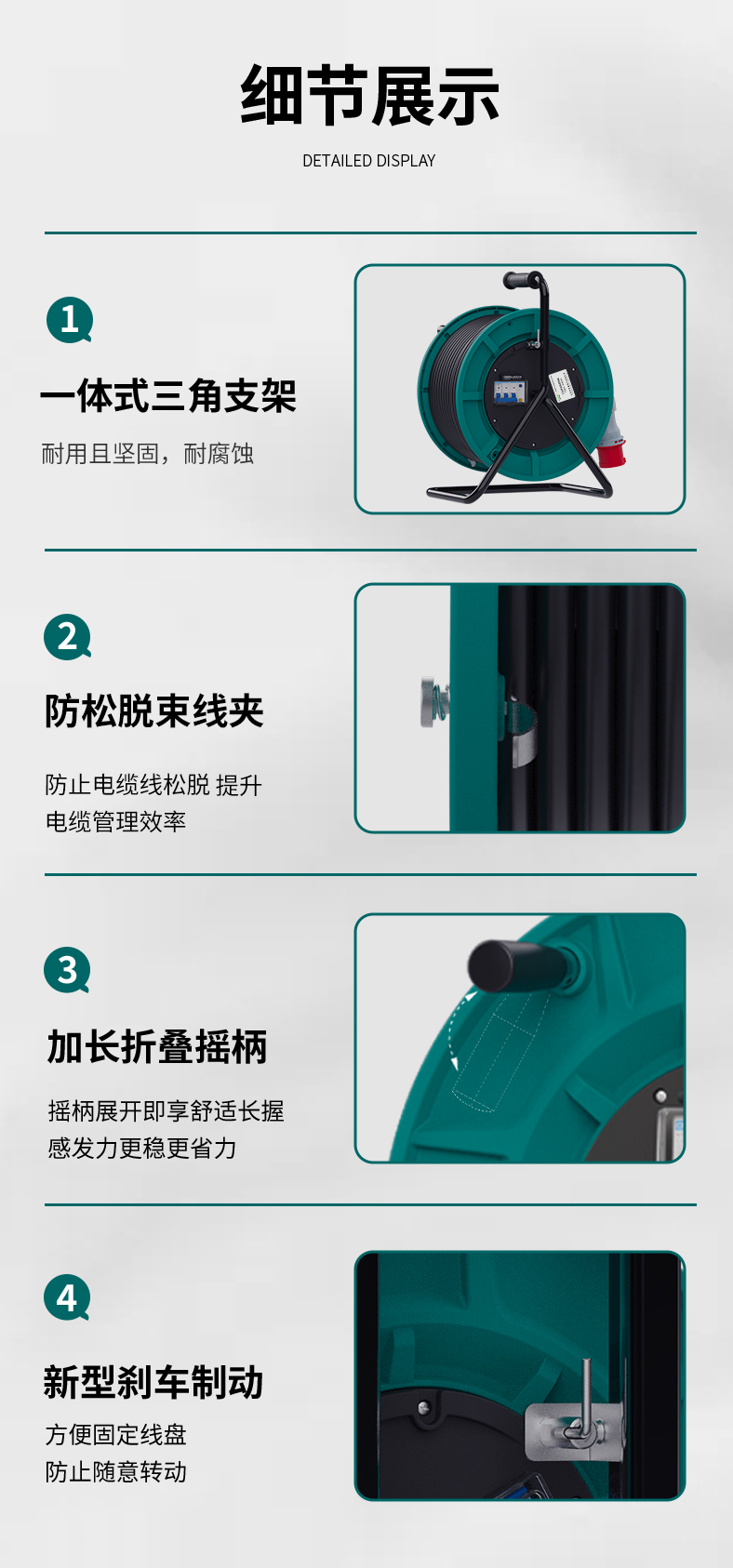 细节展示
DETAILED DISPLAY

1
一体式三角支架
耐用且坚固，耐腐蚀

2
防松脱束线夹
防止电缆线松脱 提升电缆管理效率

3
加长折叠摇柄
摇柄展开即享舒适长握感发力更稳更省力

4
新型刹车制动
方便固定线盘
防止随意转动